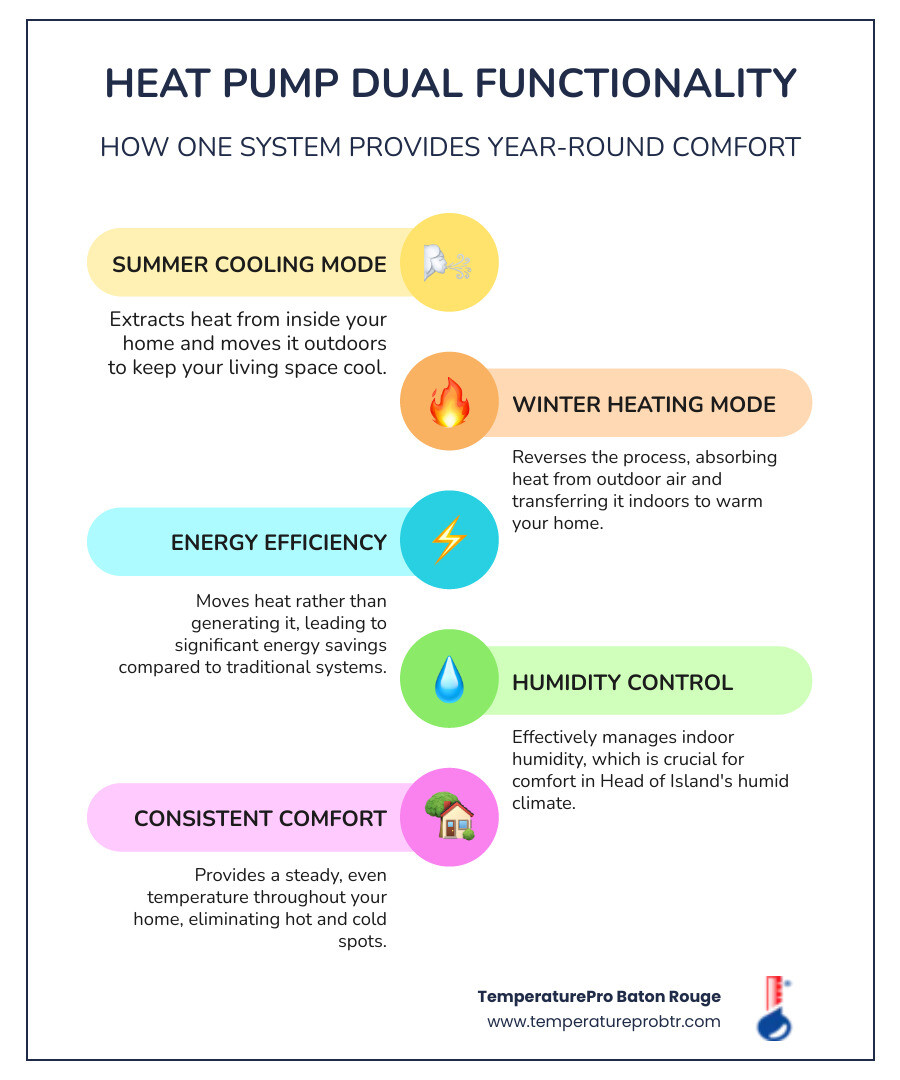 HEAT PUMP DUAL FUNCTIONALITY

HOW ONE SYSTEM PROVIDES YEAR-ROUND COMFORT

SUMMER COOLING MODE

Extracts heat from inside your home and moves it outdoors to keep your living space cool.

WINTER HEATING MODE

Reverses the process, absorbing heat from outdoor air and transferring it indoors to warm your home.

ENERGY EFFICIENCY

Moves heat rather than generating it, leading to significant energy savings compared to traditional systems.

HUMIDITY CONTROL

Effectively manages indoor humidity, which is crucial for comfort in Head of Island's humid climate.

CONSISTENT COMFORT

Provides a steady, even temperature throughout your home, eliminating hot and cold spots.

TemperaturePro Baton Rouge
www.temperatureprobtr.com