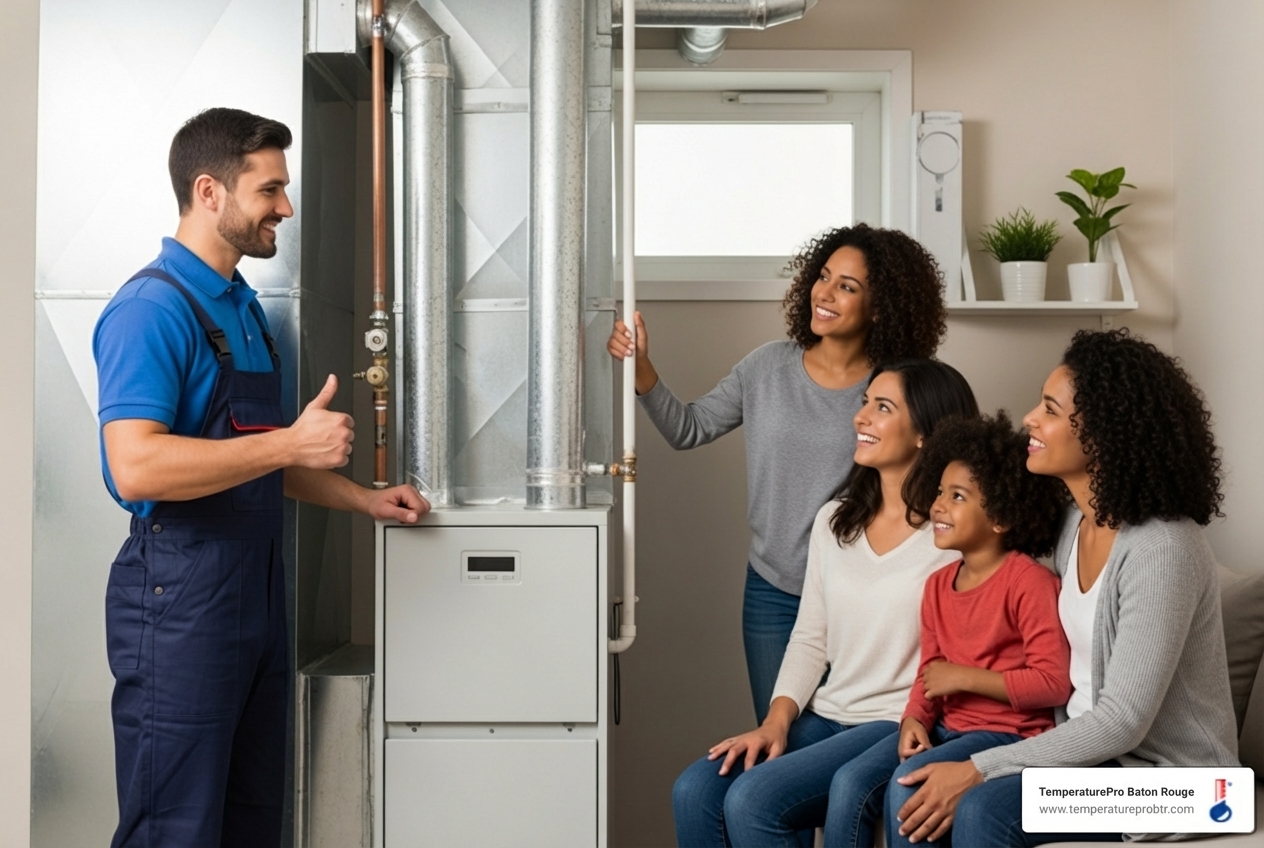 TemperaturePro Baton Rouge
www.temperatureprobtr.com