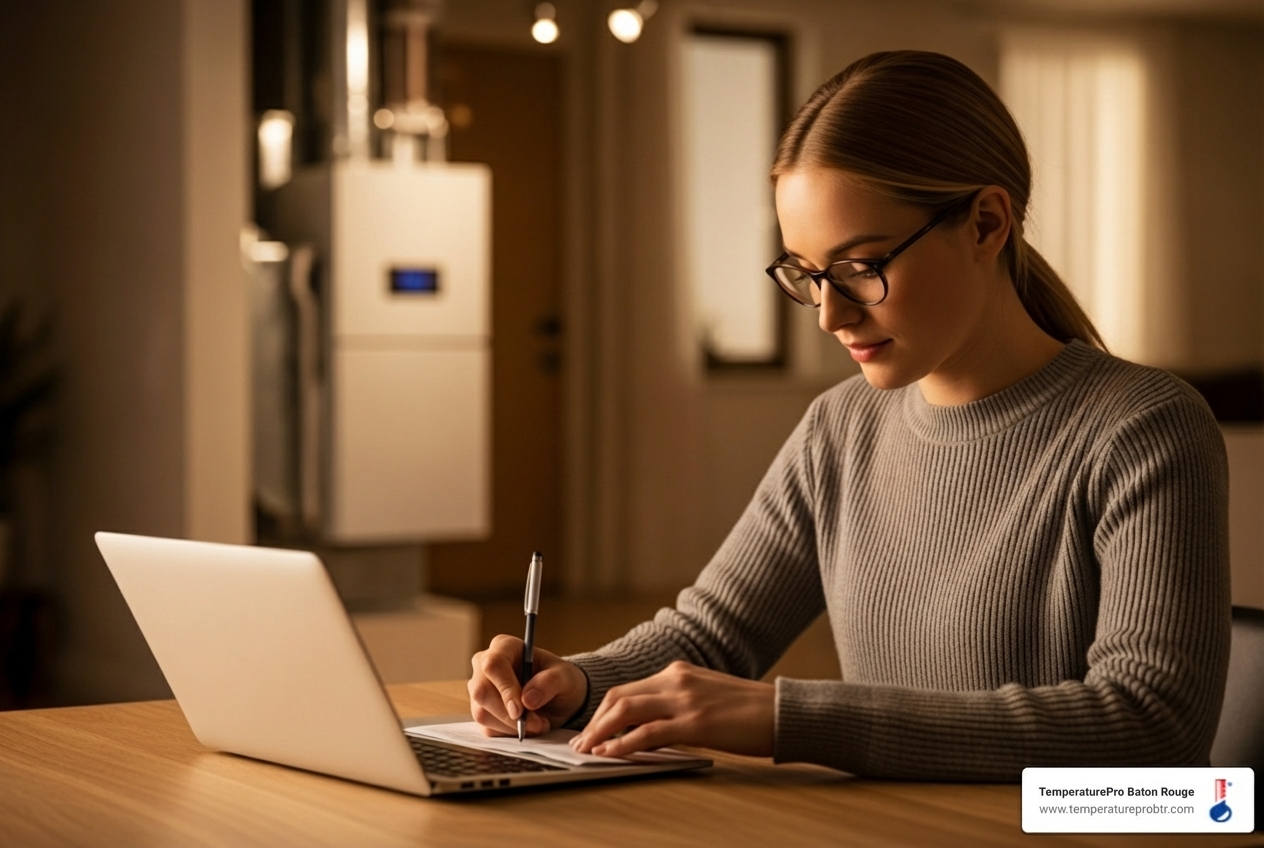 TemperaturePro Baton Rouge
www.temperatureprobtr.com