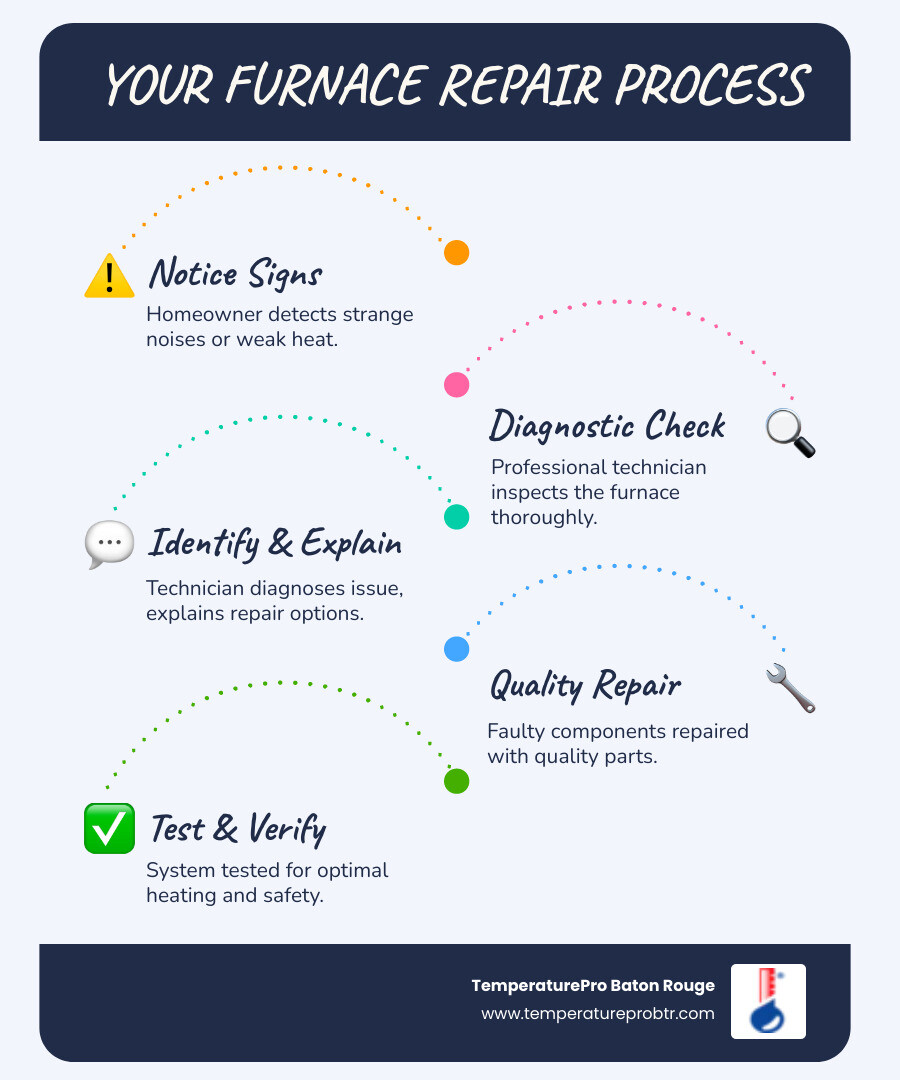 YOUR FURNACE REPAIR PROCESS

Notice Signs
Homeowner detects strange noises or weak heat.

Diagnostic Check
Professional technician inspects the furnace thoroughly.

Identify & Explain
Technician diagnoses issue, explains repair options.

Quality Repair
Faulty components repaired with quality parts.

Test & Verify
System tested for optimal heating and safety.

TemperaturePro Baton Rouge
www.temperatureprobtr.com