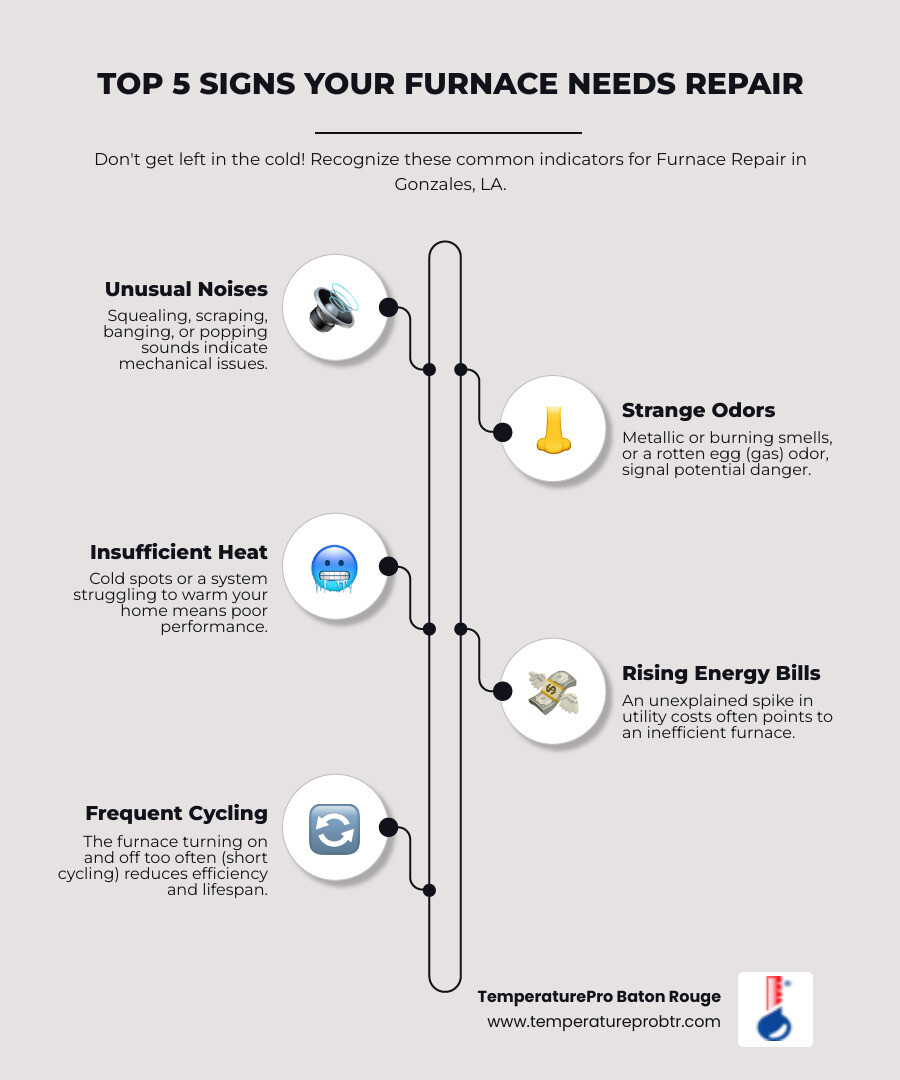 TOP 5 SIGNS YOUR FURNACE NEEDS REPAIR

Don't get left in the cold! Recognize these common indicators for Furnace Repair in Gonzales, LA.

Unusual Noises

Squealing, scraping, banging, or popping sounds indicate mechanical issues.

Strange Odors

Metallic or burning smells, or a rotten egg (gas) odor, signal potential danger.

Insufficient Heat

Cold spots or a system struggling to warm your home means poor performance.

Rising Energy Bills

An unexplained spike in utility costs often points to an inefficient furnace.

Frequent Cycling

The furnace turning on and off too often (short cycling) reduces efficiency and lifespan.

TemperaturePro Baton Rouge
www.temperatureprobtr.com