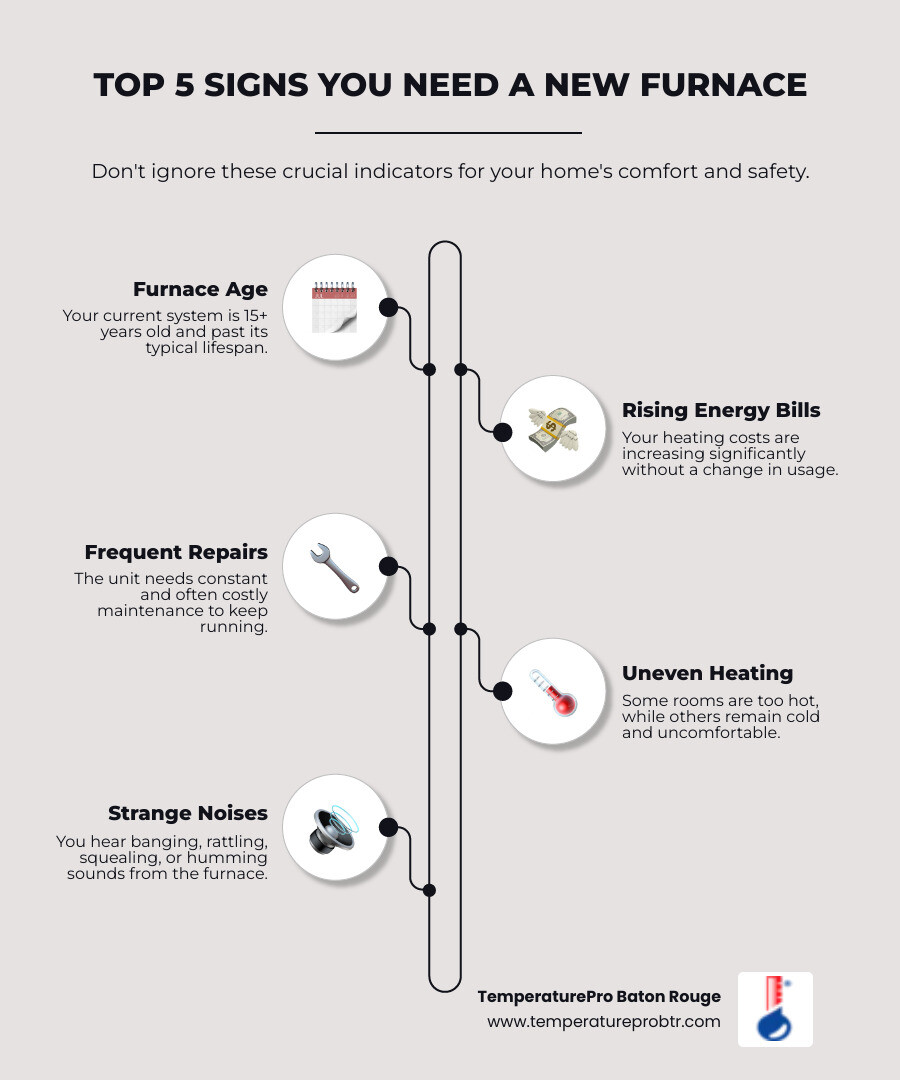 TOP 5 SIGNS YOU NEED A NEW FURNACE

Don't ignore these crucial indicators for your home's comfort and safety.

Furnace Age
Your current system is 15+ years old and past its typical lifespan.

Rising Energy Bills
Your heating costs are increasing significantly without a change in usage.

Frequent Repairs
The unit needs constant and often costly maintenance to keep running.

Uneven Heating
Some rooms are too hot, while others remain cold and uncomfortable.

Strange Noises
You hear banging, rattling, squealing, or humming sounds from the furnace.

TemperaturePro Baton Rouge
www.temperatureprobtr.com