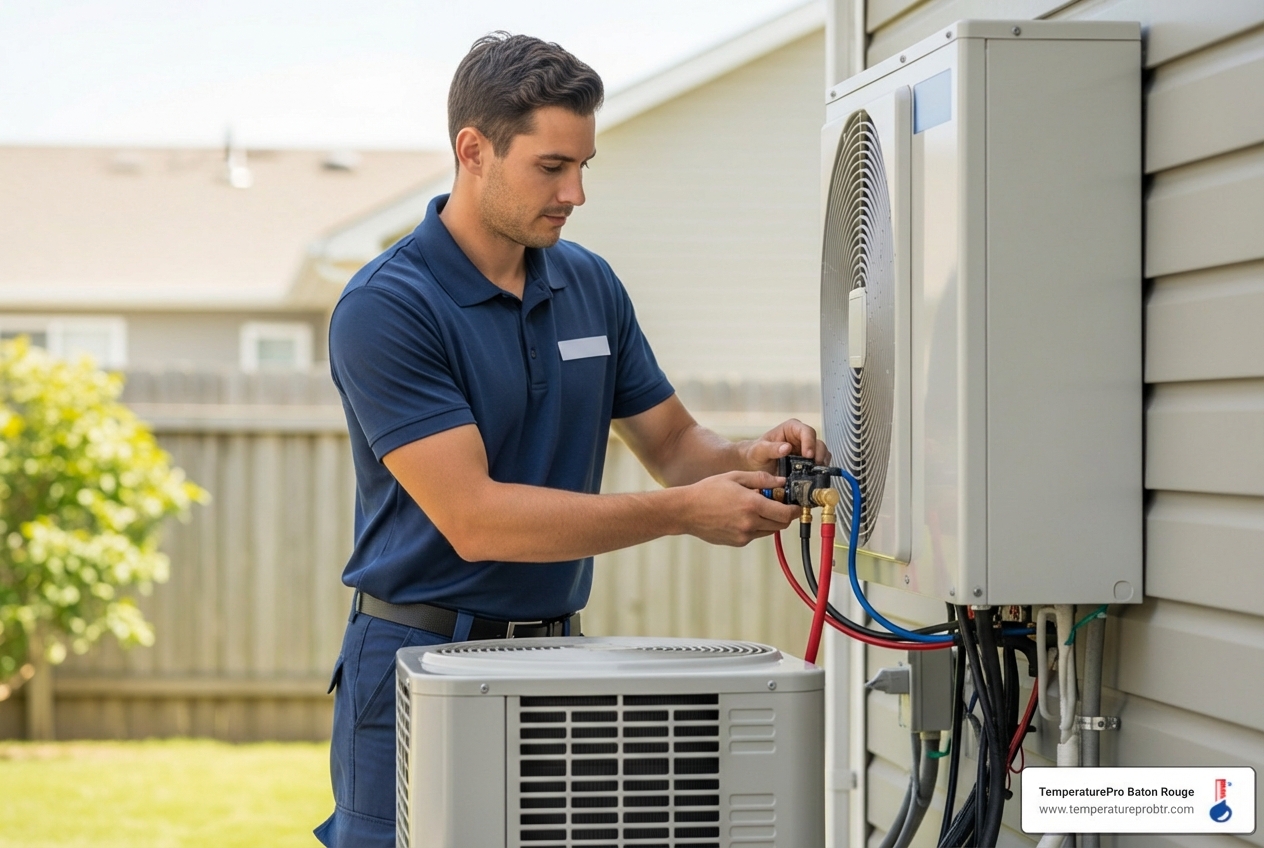 TemperaturePro Baton Rouge
www.temperatureprobtr.com