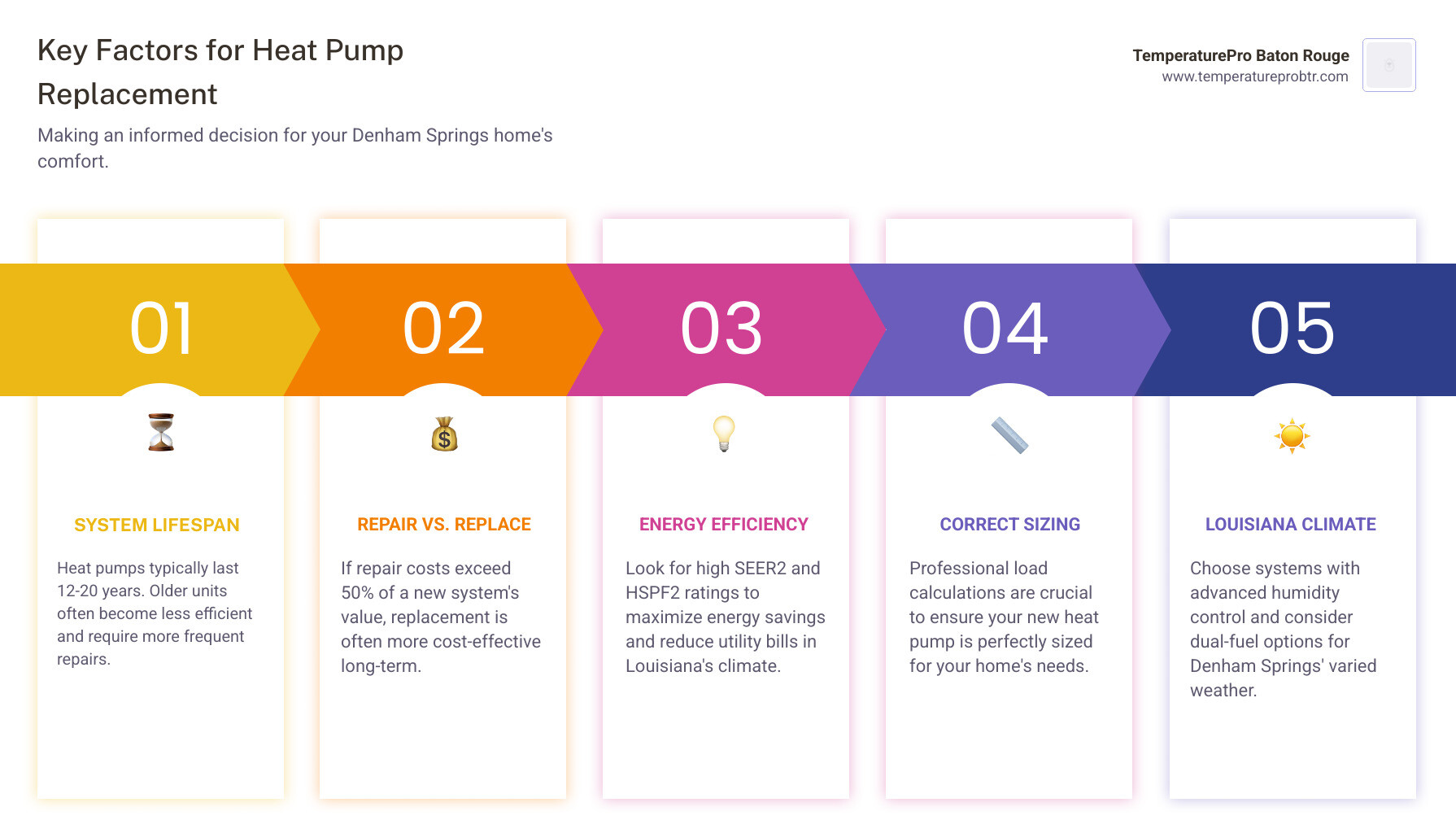 Key Factors for Heat Pump Replacement

Making an informed decision for your Denham Springs home's comfort.

TemperaturePro Baton Rouge
www.temperatureprobtr.com

01

SYSTEM LIFESPAN

Heat pumps typically last 12-20 years. Older units often become less efficient and require more frequent repairs.

02

REPAIR VS. REPLACE

If repair costs exceed 50% of a new system's value, replacement is often more cost-effective long-term.

03

ENERGY EFFICIENCY

Look for high SEER2 and HSPF2 ratings to maximize energy savings and reduce utility bills in Louisiana's climate.

04

CORRECT SIZING

Professional load calculations are crucial to ensure your new heat pump is perfectly sized for your home's needs.

05

LOUISIANA CLIMATE

Choose systems with advanced humidity control and consider dual-fuel options for Denham Springs' varied weather.