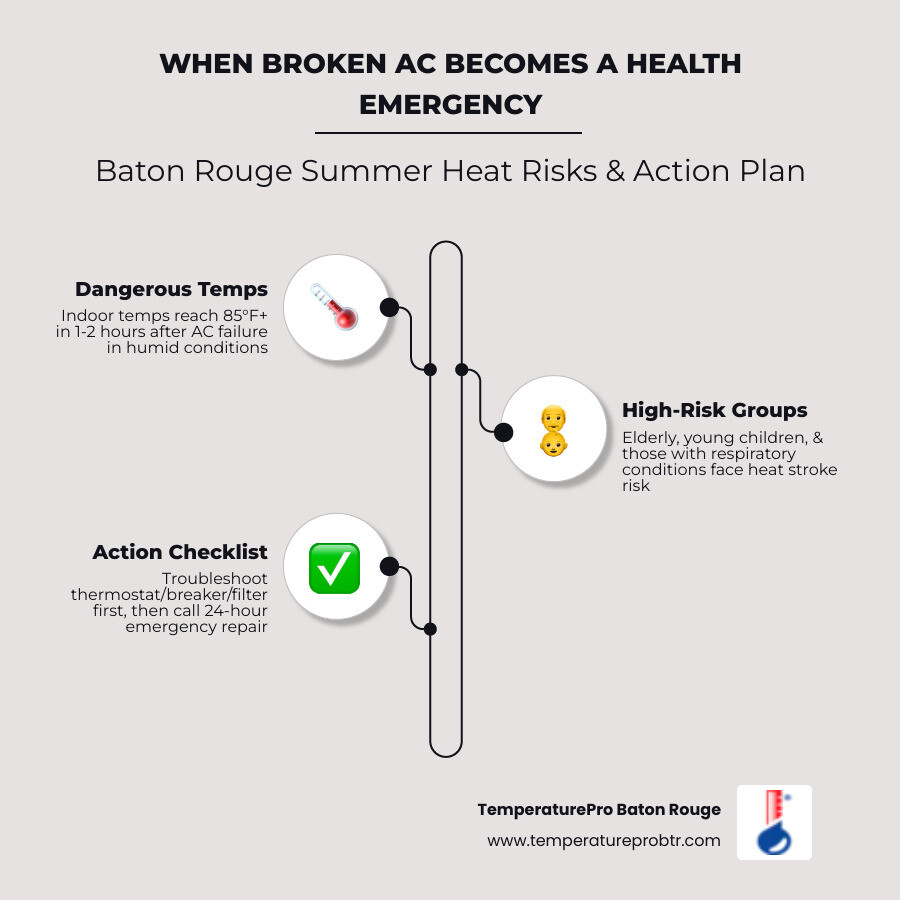 WHEN BROKEN AC BECOMES A HEALTH EMERGENCY

Baton Rouge Summer Heat Risks & Action Plan

Dangerous Temps
Indoor temps reach 85°F+ in 1-2 hours after AC failure in humid conditions

High-Risk Groups
Elderly, young children, & those with respiratory conditions face heat stroke risk

Action Checklist
Troubleshoot thermostat/breaker/filter first, then call 24-hour emergency repair

TemperaturePro Baton Rouge
www.temperatureprobtr.com