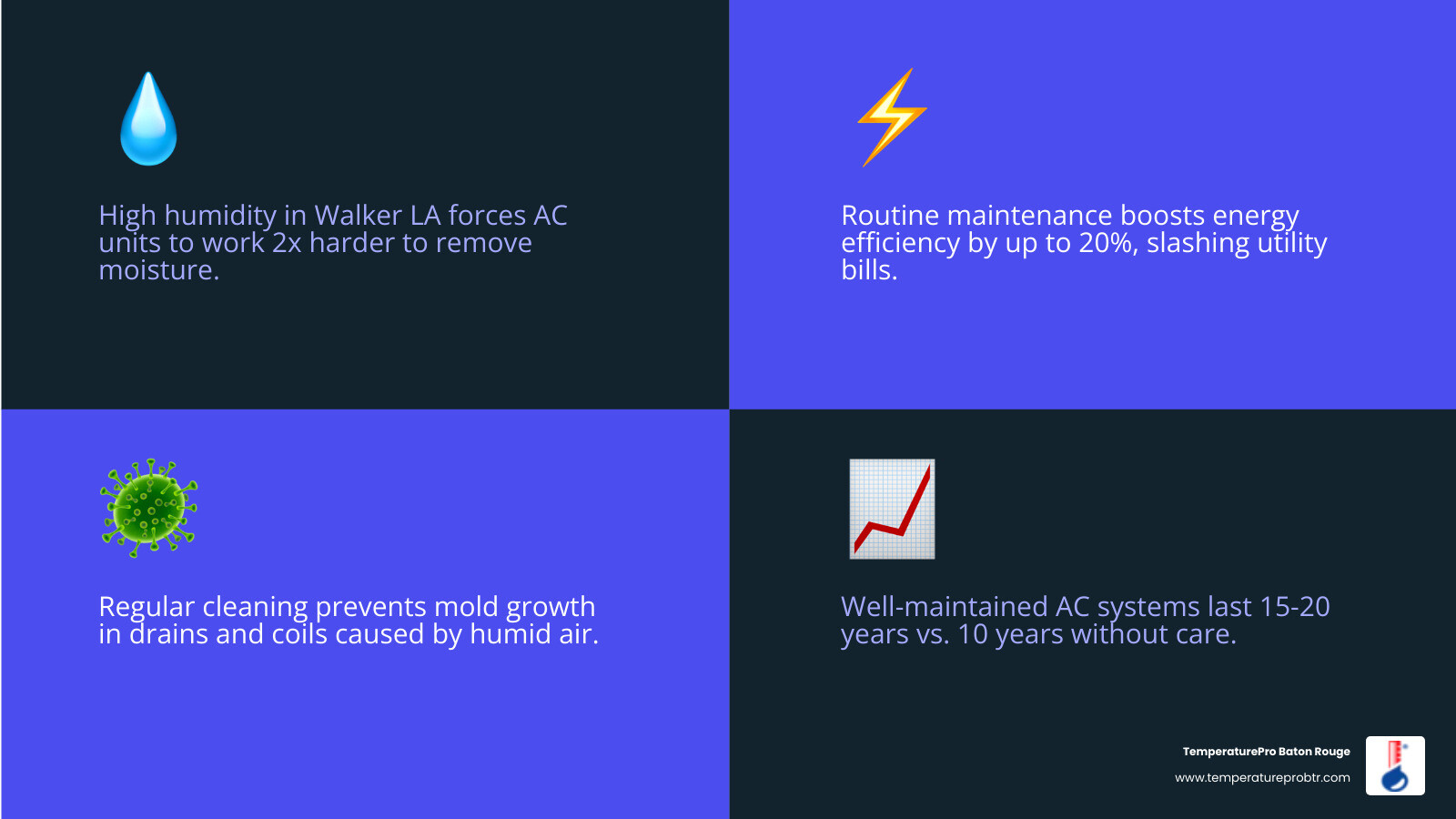 High humidity in Walker LA forces AC units to work 2x harder to remove moisture.

Routine maintenance boosts energy efficiency by up to 20%, slashing utility bills.

Regular cleaning prevents mold growth in drains and coils caused by humid air.

Well-maintained AC systems last 15-20 years vs. 10 years without care.

TemperaturePro Baton Rouge
www.temperatureprobtr.com