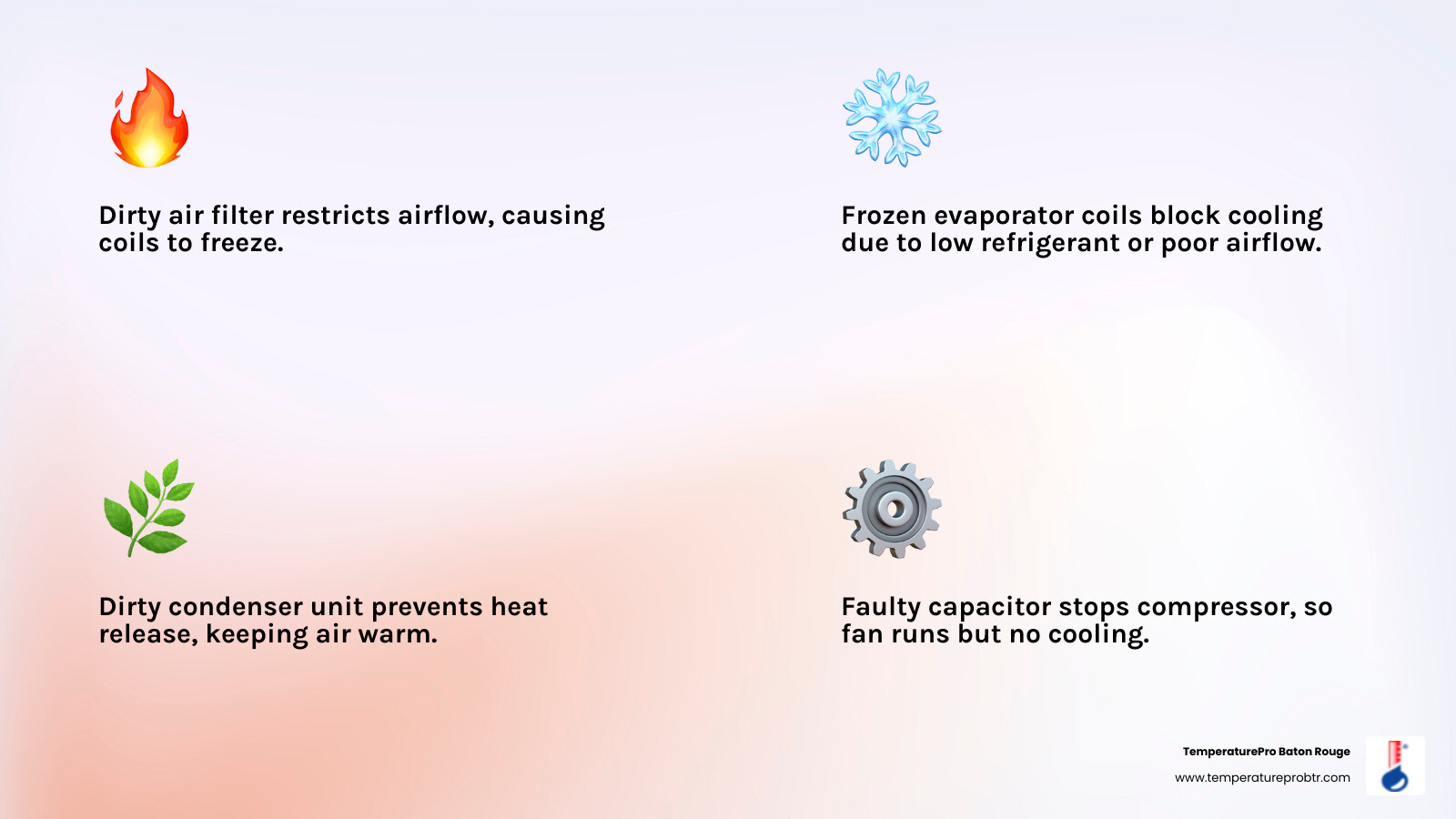 Dirty air filter restricts airflow, causing coils to freeze.

Frozen evaporator coils block cooling due to low refrigerant or poor airflow.

Dirty condenser unit prevents heat release, keeping air warm.

Faulty capacitor stops compressor, so fan runs but no cooling.

TemperaturePro Baton Rouge
www.temperatureprobtr.com