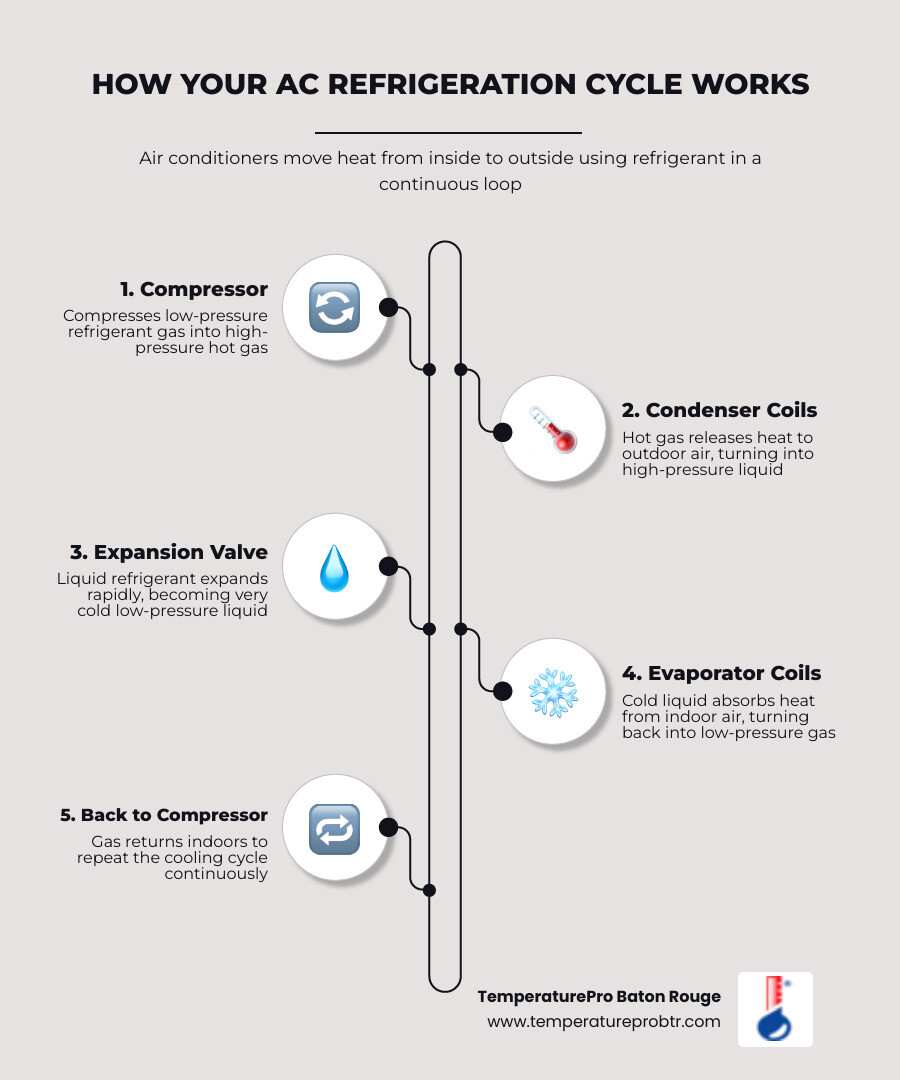 HOW YOUR AC REFRIGERATION CYCLE WORKS

Air conditioners move heat from inside to outside using refrigerant in a continuous loop

1. Compressor
Compresses low-pressure refrigerant gas into high-pressure hot gas

2. Condenser Coils
Hot gas releases heat to outdoor air, turning into high-pressure liquid

3. Expansion Valve
Liquid refrigerant expands rapidly, becoming very cold low-pressure liquid

4. Evaporator Coils
Cold liquid absorbs heat from indoor air, turning back into low-pressure gas

5. Back to Compressor
Gas returns indoors to repeat the cooling cycle continuously

TemperaturePro Baton Rouge
www.temperatureprobtr.com