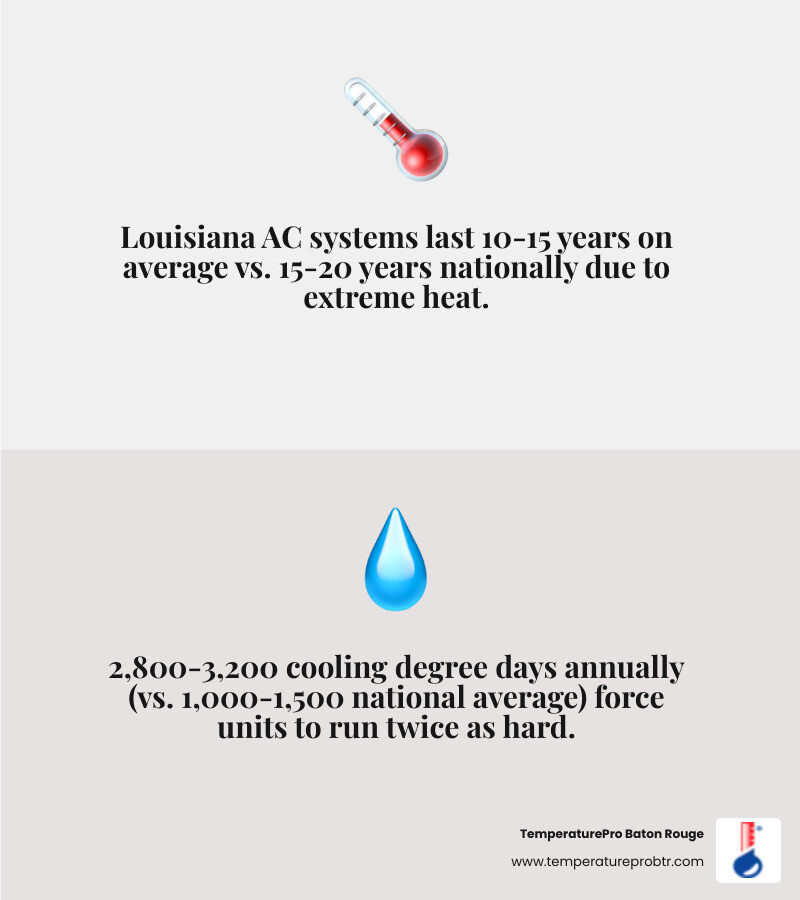 Louisiana AC systems last 10-15 years on average vs. 15-20 years nationally due to extreme heat.

2,800-3,200 cooling degree days annually (vs. 1,000-1,500 national average) force units to run twice as hard.

TemperaturePro Baton Rouge
www.temperatureprobtr.com