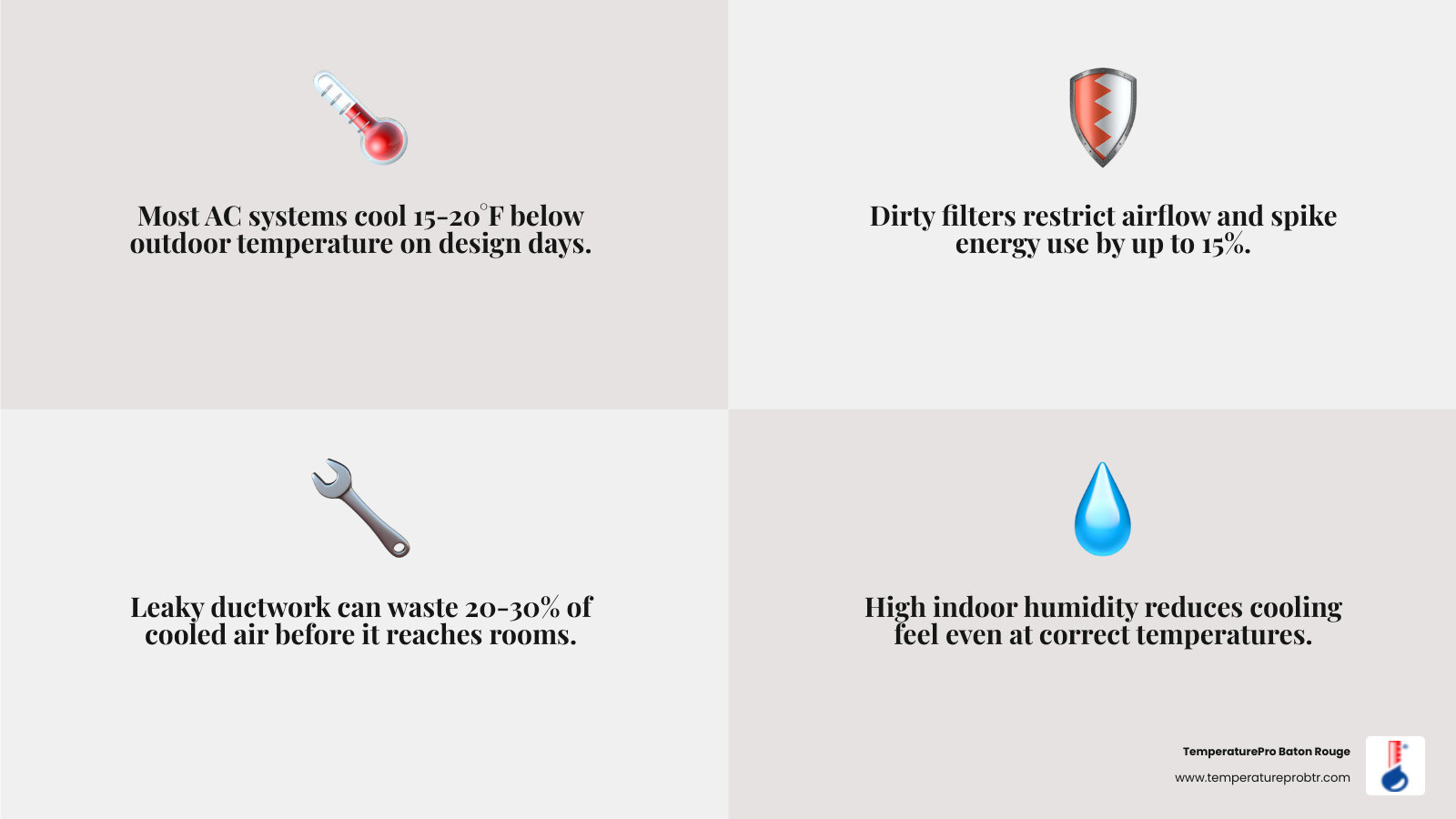 Most AC systems cool 15-20°F below outdoor temperature on design days.

Dirty filters restrict airflow and spike energy use by up to 15%.

Leaky ductwork can waste 20-30% of cooled air before it reaches rooms.

High indoor humidity reduces cooling feel even at correct temperatures.

TemperaturePro Baton Rouge
www.temperatureprobtr.com