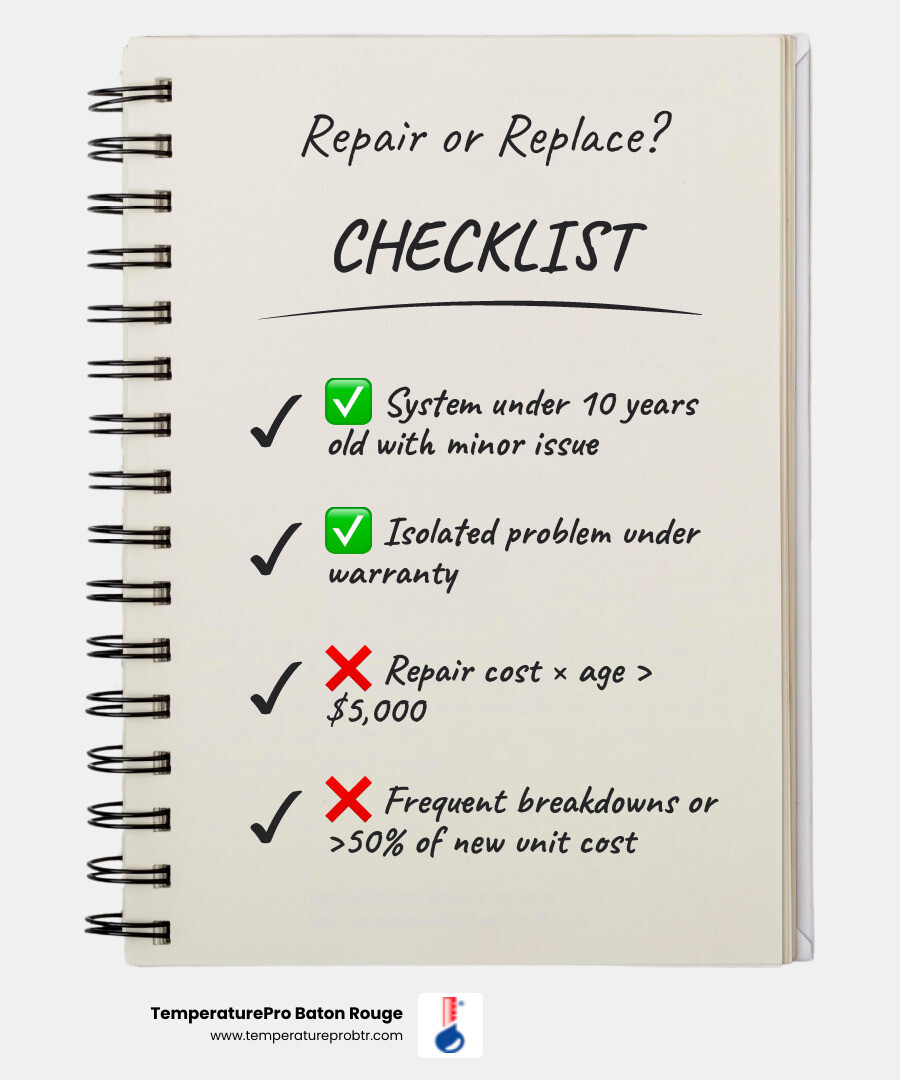 Repair or Replace?

CHECKLIST

✓ ✅ System under 10 years old with minor issue

✓ ✅ Isolated problem under warranty

✓ ❌ Repair cost × age > $5,000

✓ ❌ Frequent breakdowns or >50% of new unit cost

TemperaturePro Baton Rouge
www.temperatureprobtr.com