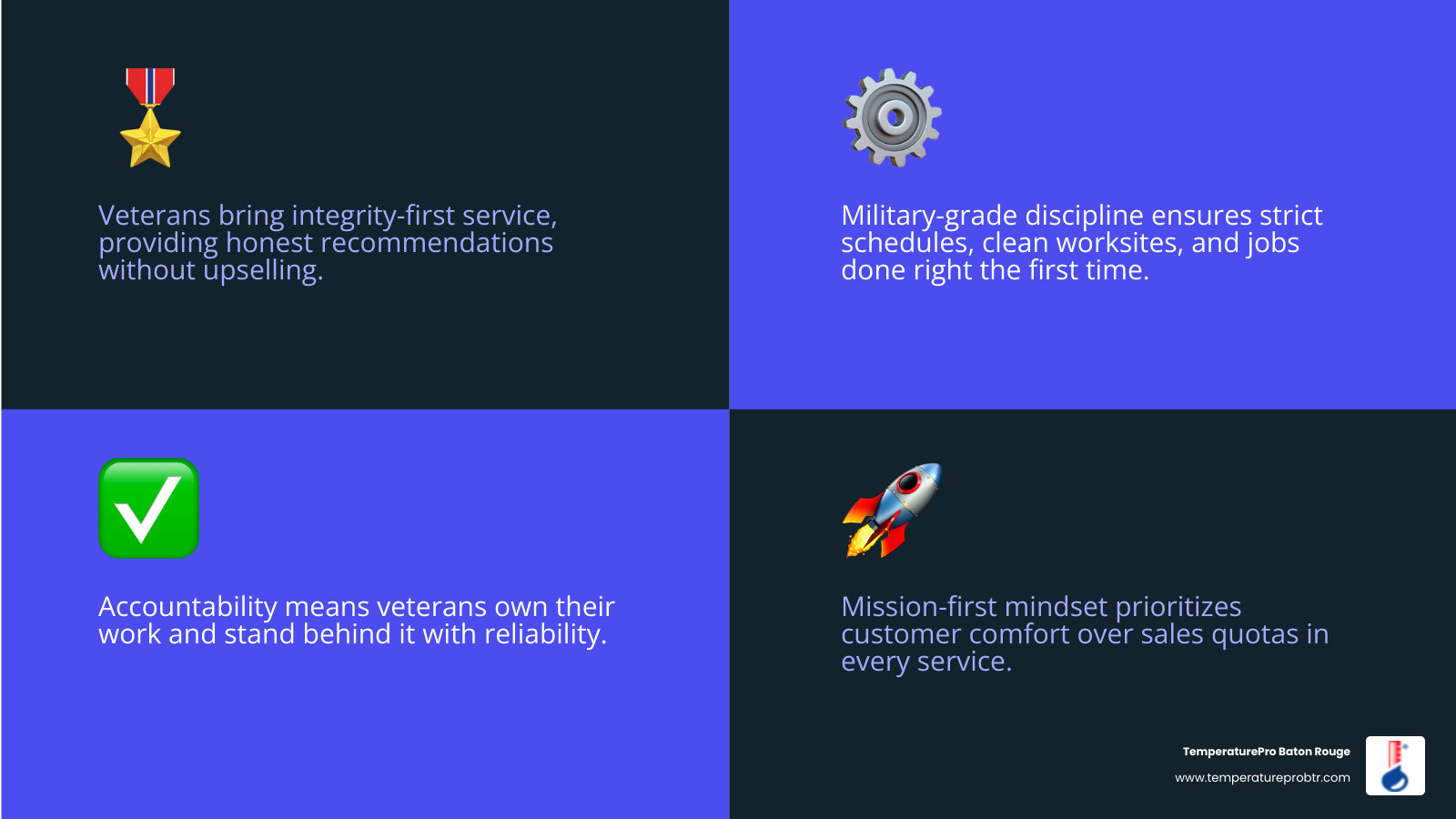 Veterans bring integrity-first service, providing honest recommendations without upselling.

Military-grade discipline ensures strict schedules, clean worksites, and jobs done right the first time.

Accountability means veterans own their work and stand behind it with reliability.

Mission-first mindset prioritizes customer comfort over sales quotas in every service.

TemperaturePro Baton Rouge
www.temperatureprobtr.com