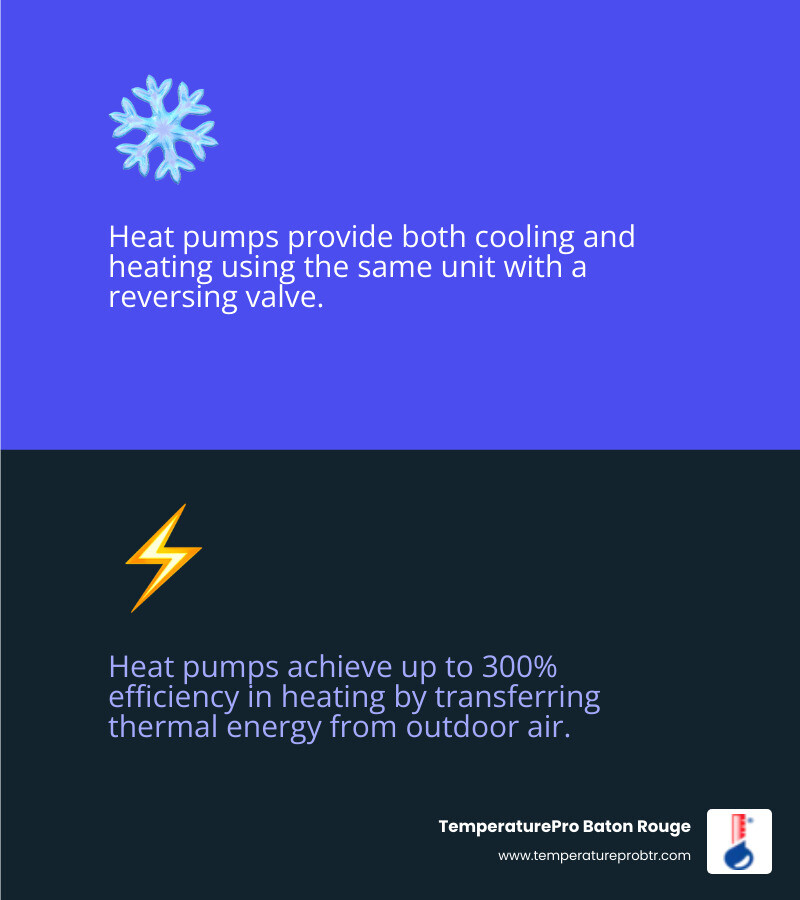 Heat pumps provide both cooling and heating using the same unit with a reversing valve.

Heat pumps achieve up to 300% efficiency in heating by transferring thermal energy from outdoor air.

TemperaturePro Baton Rouge
www.temperatureprobtr.com