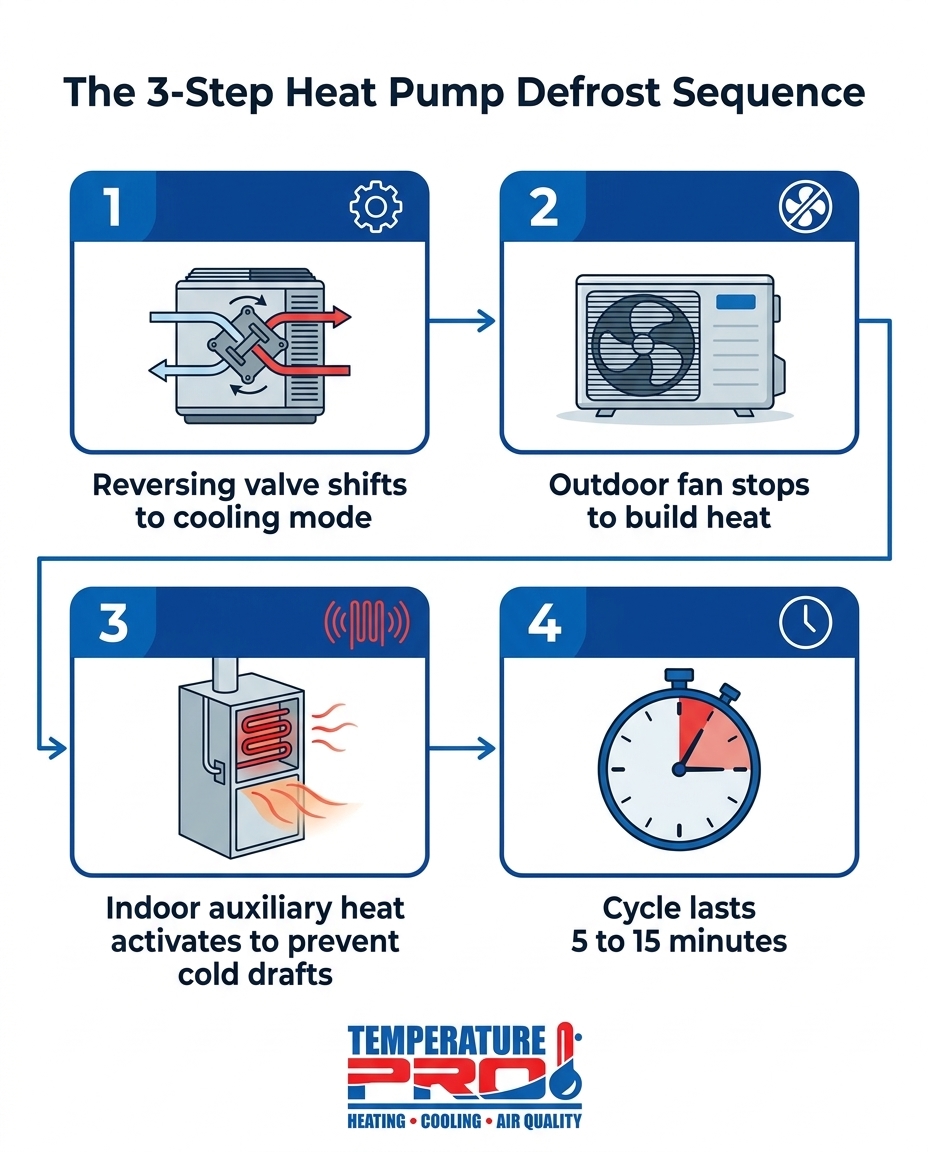 The 3-Step Heat Pump Defrost Sequence

1

Reversing valve shifts to cooling mode

2

Outdoor fan stops to build heat

3

Indoor auxiliary heat activates to prevent cold drafts

4

Cycle lasts 5 to 15 minutes

TEMPERATURE PRO

HEATING • COOLING • AIR QUALITY