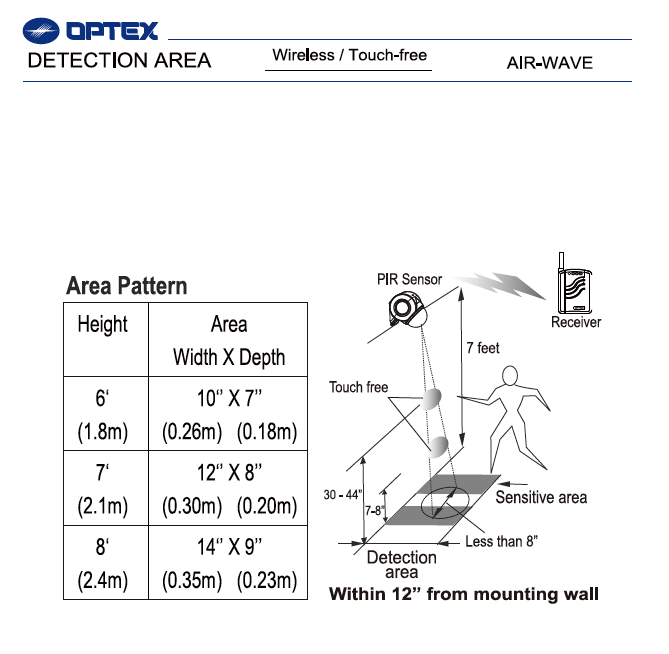 OPTEX
DETECTION AREA
Wireless / Touch-free
AIR-WAVE

Area Pattern

| Height | Area Width X Depth |
|---|---|
| 6' (1.8m) | 10" X 7" (0.26m) (0.18m) |
| 7' (2.1m) | 12" X 8" (0.30m) (0.20m) |
| 8' (2.4m) | 14" X 9" (0.35m) (0.23m) |

PIR Sensor
Receiver
7 feet
Touch free
30 - 44"
7-8"
Sensitive area
Less than 8"
Detection area
Within 12" from mounting wall