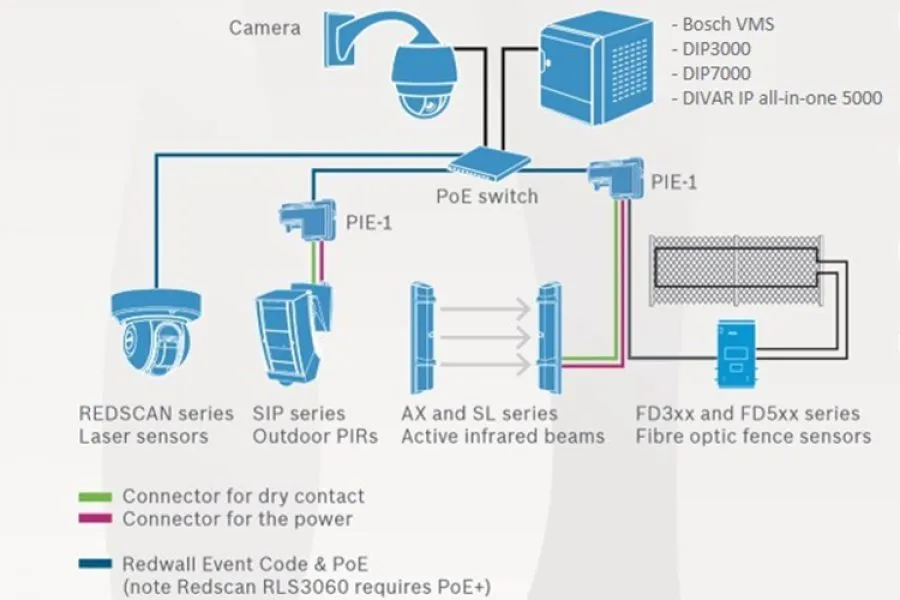 Camera

- Bosch VMS
- DIP3000
- DIP7000
- DIVAR IP all-in-one 5000

PoE switch

PIE-1

PIE-1

REDSCAN series
Laser sensors

SIP series
Outdoor PIRs

AX and SL series
Active infrared beams

FD3xx and FD5xx series
Fibre optic fence sensors

Connector for dry contact
Connector for the power

Redwall Event Code & PoE
(note Redscan RLS3060 requires PoE+)