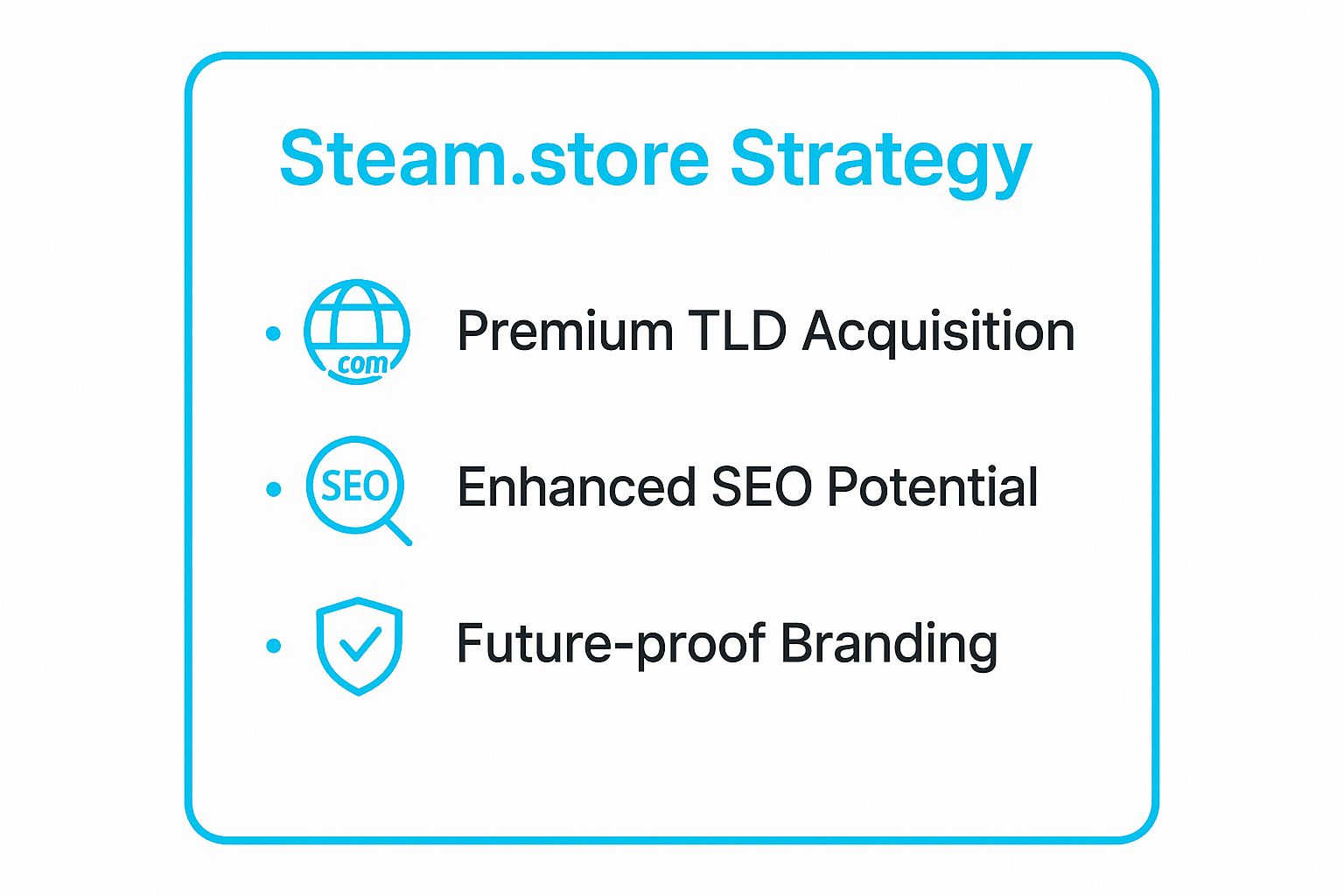 Steam.store Strategy

• .com Premium TLD Acquisition

• SEO Enhanced SEO Potential

• Future-proof Branding