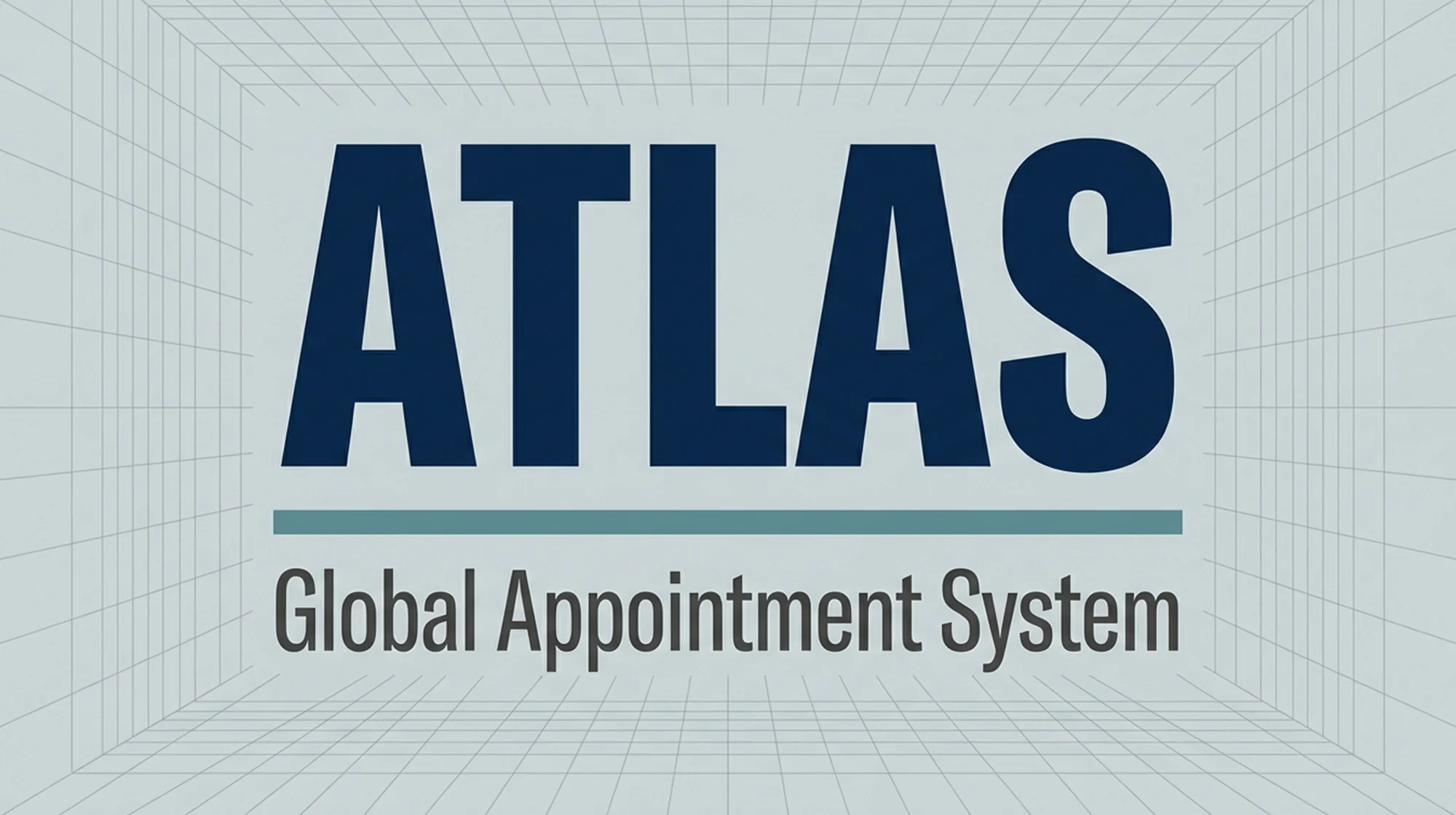 ATLAS

Global Appointment System