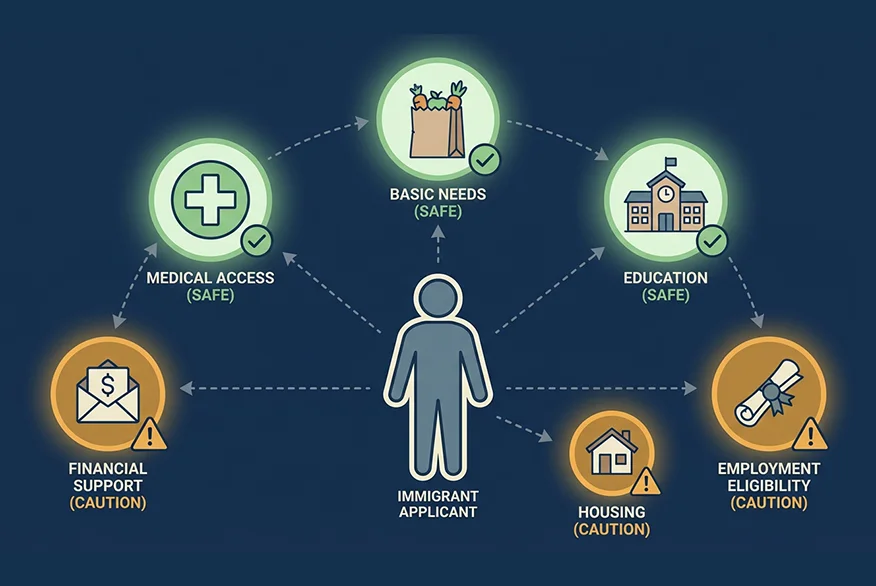 BASIC NEEDS
(SAFE)

MEDICAL ACCESS
(SAFE)

EDUCATION
(SAFE)

$

FINANCIAL SUPPORT
(CAUTION)

IMMIGRANT APPLICANT

HOUSING
(CAUTION)

EMPLOYMENT ELIGIBILITY
(CAUTION)