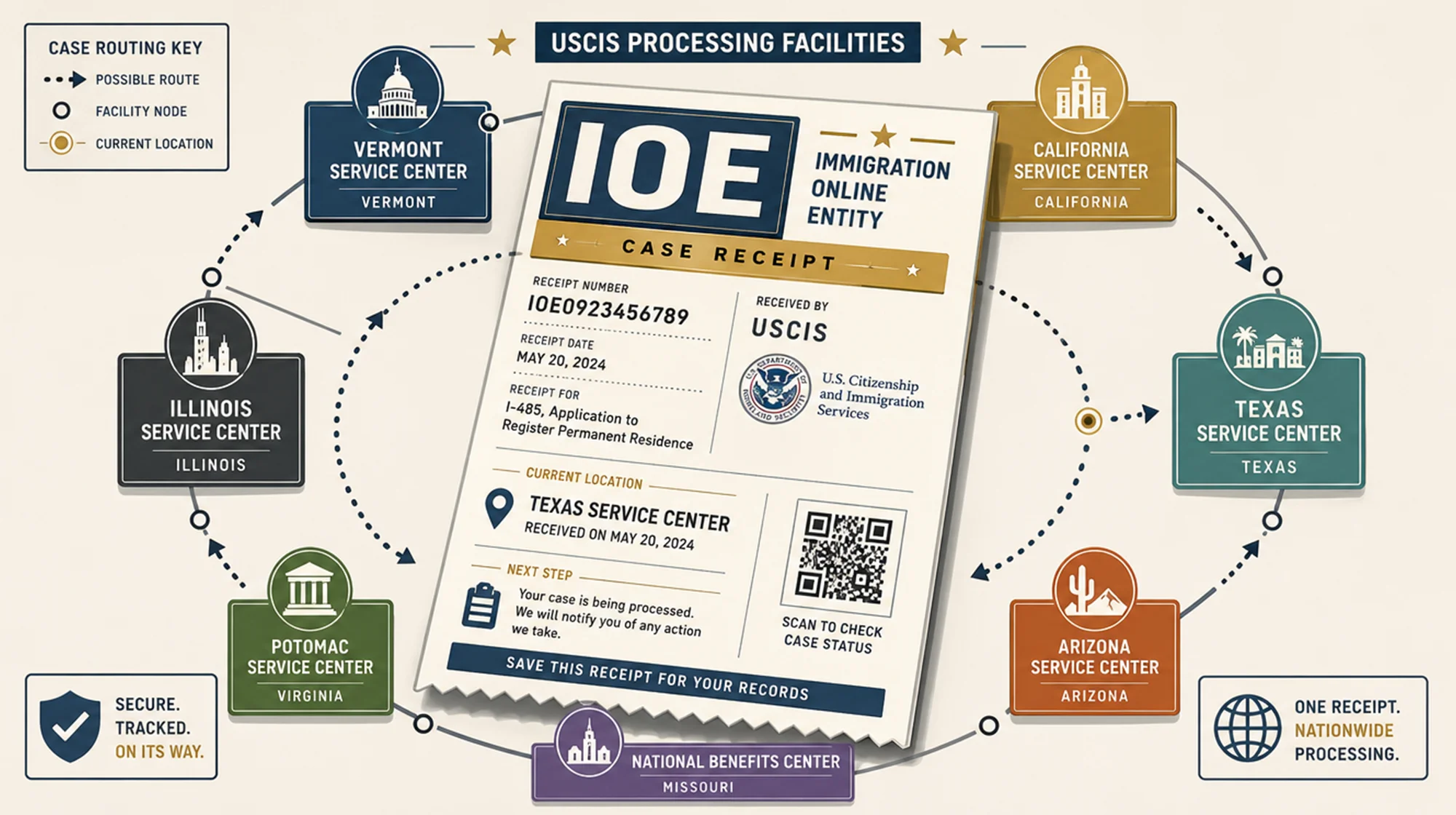 CASE ROUTING KEY
POSSIBLE ROUTE
FACILITY NODE
CURRENT LOCATION

USCIS PROCESSING FACILITIES

VERMONT SERVICE CENTER
VERMONT

CALIFORNIA SERVICE CENTER
CALIFORNIA

ILLINOIS SERVICE CENTER
ILLINOIS

TEXAS SERVICE CENTER
TEXAS

POTOMAC SERVICE CENTER
VIRGINIA

ARIZONA SERVICE CENTER
ARIZONA

NATIONAL BENEFITS CENTER
MISSOURI

IOE
IMMIGRATION ONLINE ENTITY
CASE RECEIPT

RECEIPT NUMBER
IOE0923456789
RECEIPT DATE
MAY 20, 2024
RECEIPT FOR
I-485, Application to Register Permanent Residence

RECEIVED BY
USCIS
U.S. DEPARTMENT OF HOMELAND SECURITY
U.S. Citizenship and Immigration Services

CURRENT LOCATION
TEXAS SERVICE CENTER
RECEIVED ON MAY 20, 2024

NEXT STEP
Your case is being processed. We will notify you of any action we take.

SCAN TO CHECK CASE STATUS

SAVE THIS RECEIPT FOR YOUR RECORDS

SECURE. TRACKED. ON ITS WAY.

ONE RECEIPT. NATIONWIDE PROCESSING.