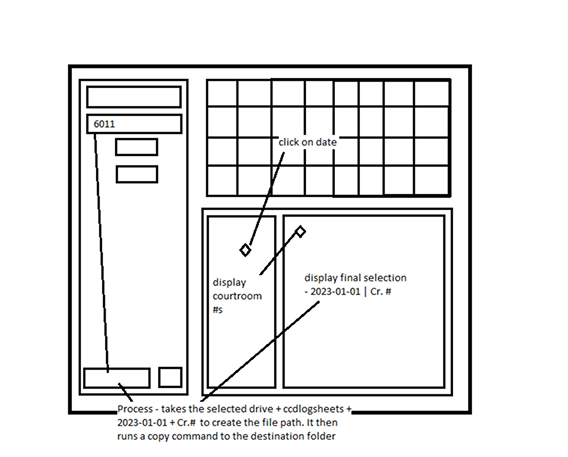 6011

click on date

display courtroom #s

display final selection - 2023-01-01 | Cr. #

Process - takes the selected drive + ccdlogsheets + 2023-01-01 + Cr.# to create the file path. It then runs a copy command to the destination folder