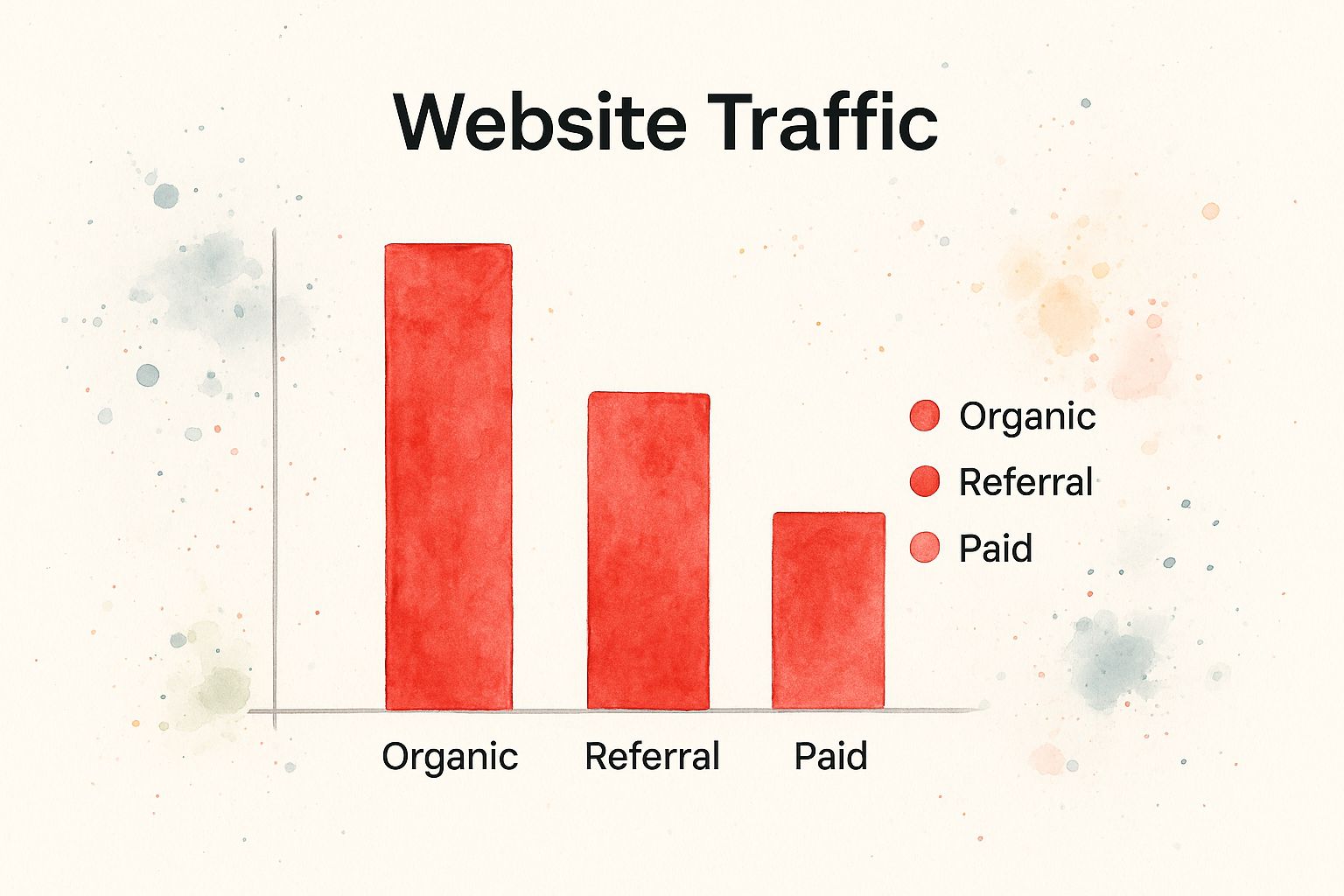 Website Traffic

Organic
Referral
Paid

Organic Referral Paid