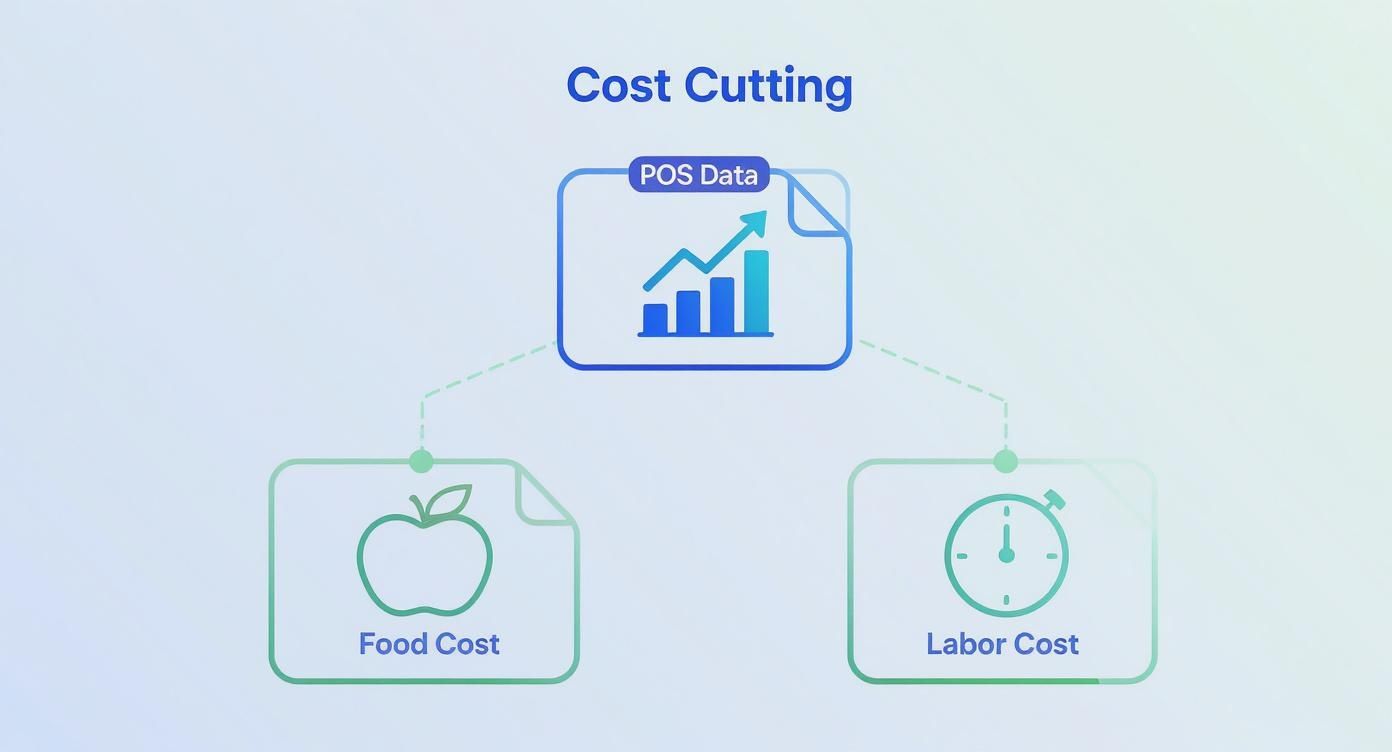 Cost Cutting

POS Data

Food Cost

Labor Cost