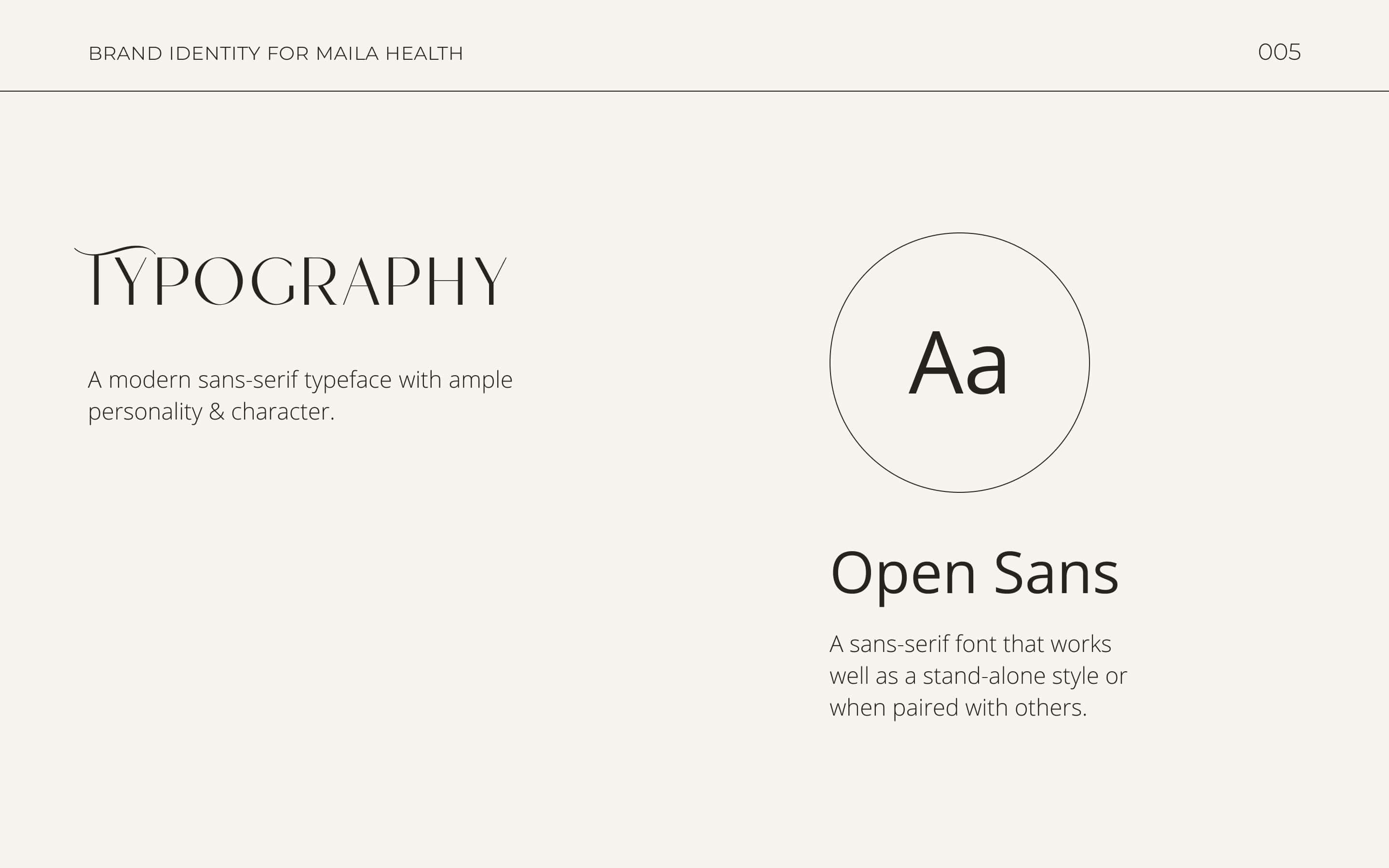 BRAND IDENTITY FOR MAILA HEALTH

005

TYPOGRAPHY

A modern sans-serif typeface with ample personality & character.

Aa

Open Sans

A sans-serif font that works well as a stand-alone style or when paired with others.