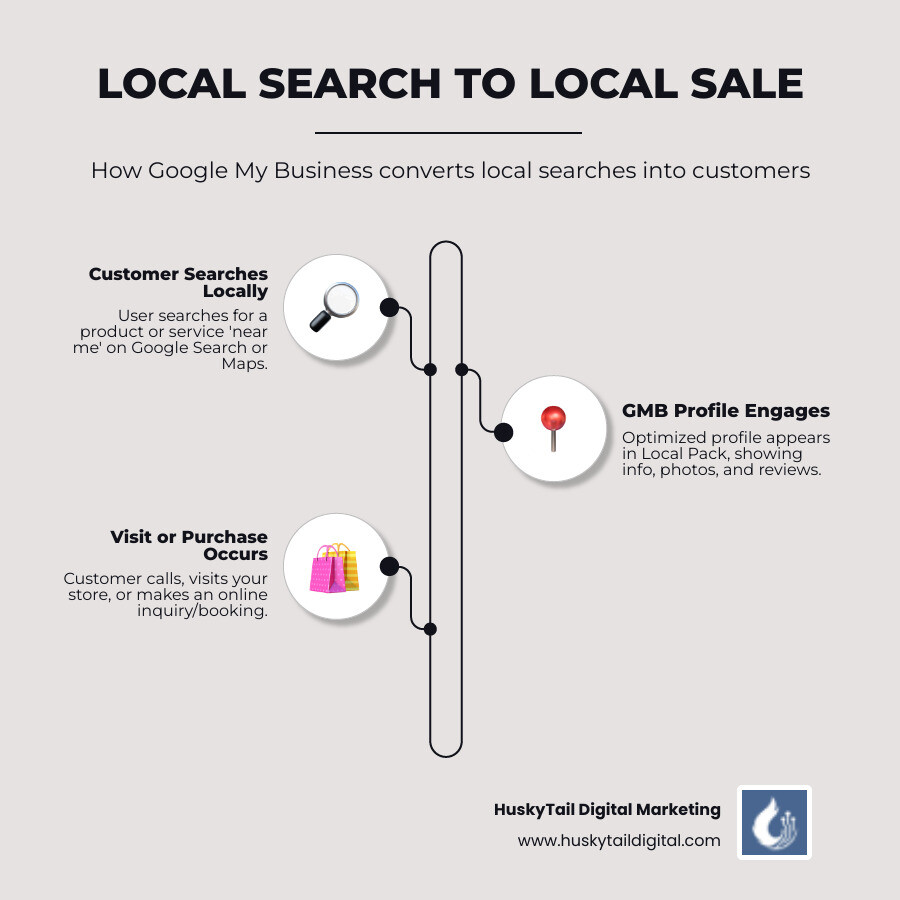 LOCAL SEARCH TO LOCAL SALE

How Google My Business converts local searches into customers

Customer Searches Locally

User searches for a product or service 'near me' on Google Search or Maps.

GMB Profile Engages

Optimized profile appears in Local Pack, showing info, photos, and reviews.

Visit or Purchase Occurs

Customer calls, visits your store, or makes an online inquiry/booking.

HuskyTail Digital Marketing

www.huskytaildigital.com