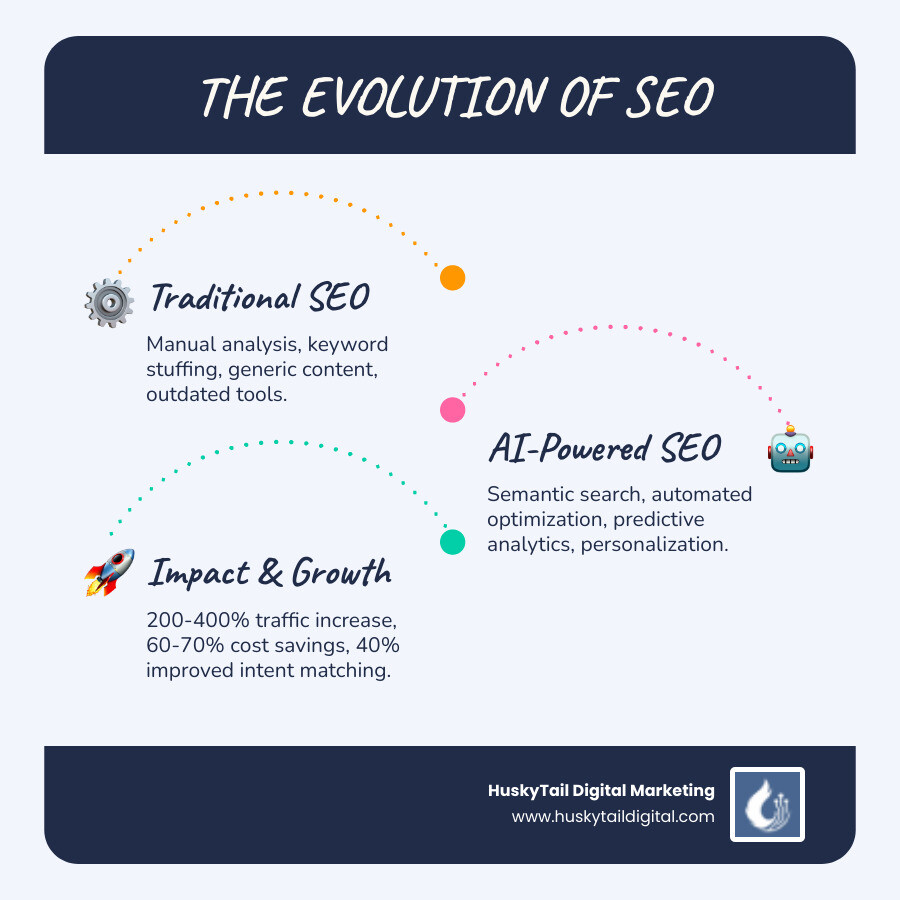 THE EVOLUTION OF SEO

Traditional SEO

Manual analysis, keyword stuffing, generic content, outdated tools.

AI-Powered SEO

Semantic search, automated optimization, predictive analytics, personalization.

Impact & Growth

200-400% traffic increase, 60-70% cost savings, 40% improved intent matching.

HuskyTail Digital Marketing
www.huskytaildigital.com