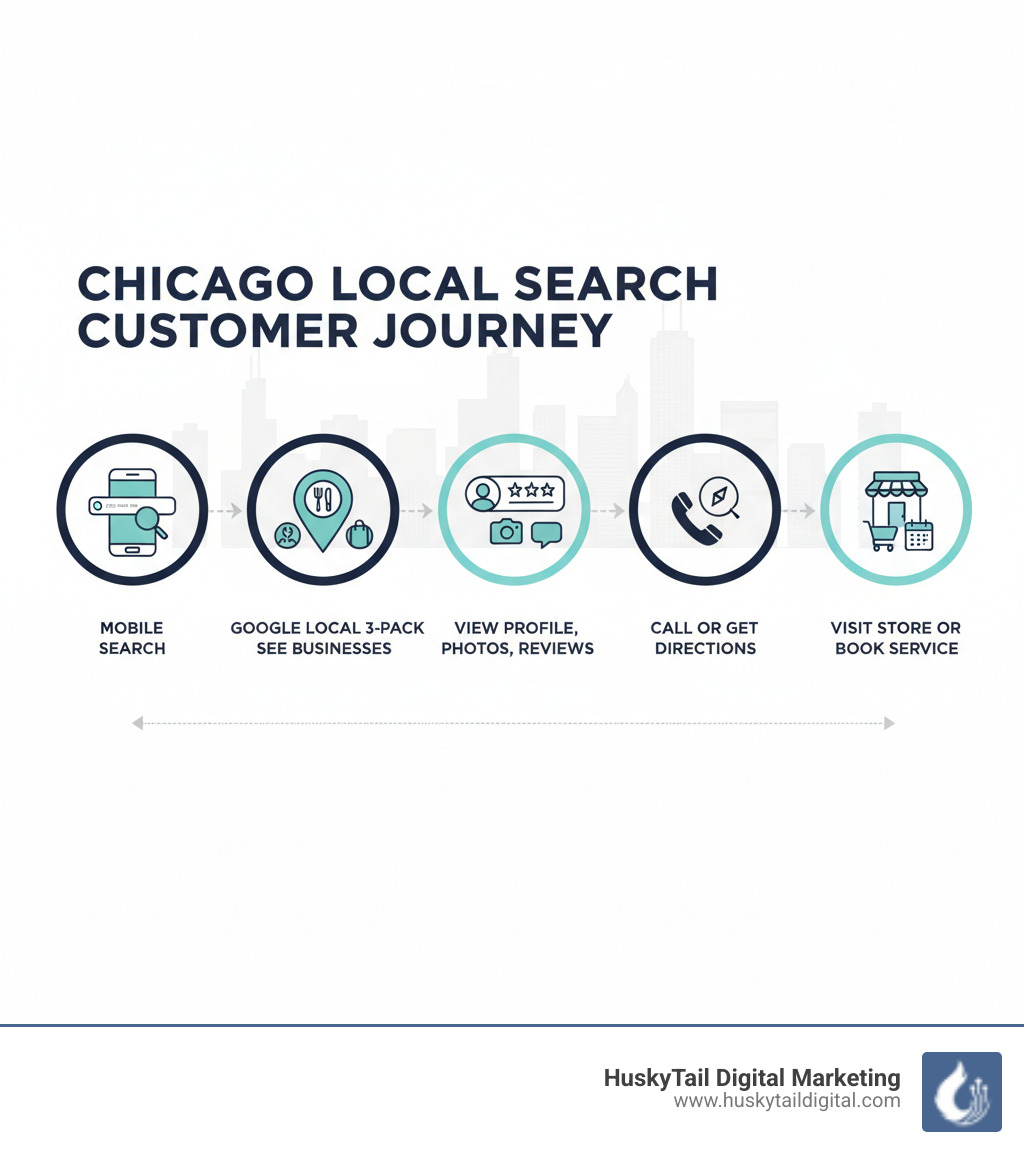 CHICAGO LOCAL SEARCH CUSTOMER JOURNEY

MOBILE SEARCH

GOOGLE LOCAL 3-PACK SEE BUSINESSES

VIEW PROFILE, PHOTOS, REVIEWS

CALL OR GET DIRECTIONS

VISIT STORE OR BOOK SERVICE

HuskyTail Digital Marketing
www.huskytaildigital.com