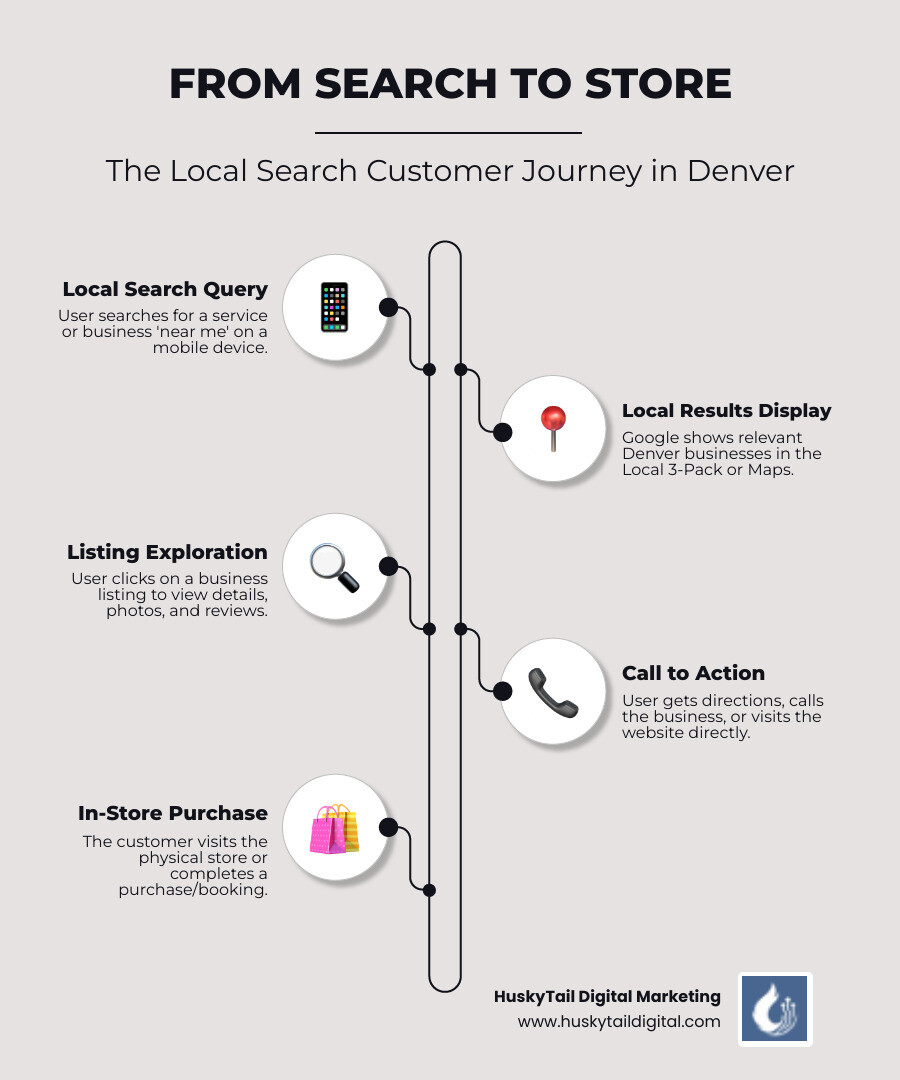 FROM SEARCH TO STORE

The Local Search Customer Journey in Denver

Local Search Query
User searches for a service or business 'near me' on a mobile device.

Local Results Display
Google shows relevant Denver businesses in the Local 3-Pack or Maps.

Listing Exploration
User clicks on a business listing to view details, photos, and reviews.

Call to Action
User gets directions, calls the business, or visits the website directly.

In-Store Purchase
The customer visits the physical store or completes a purchase/booking.

HuskyTail Digital Marketing
www.huskytaildigital.com