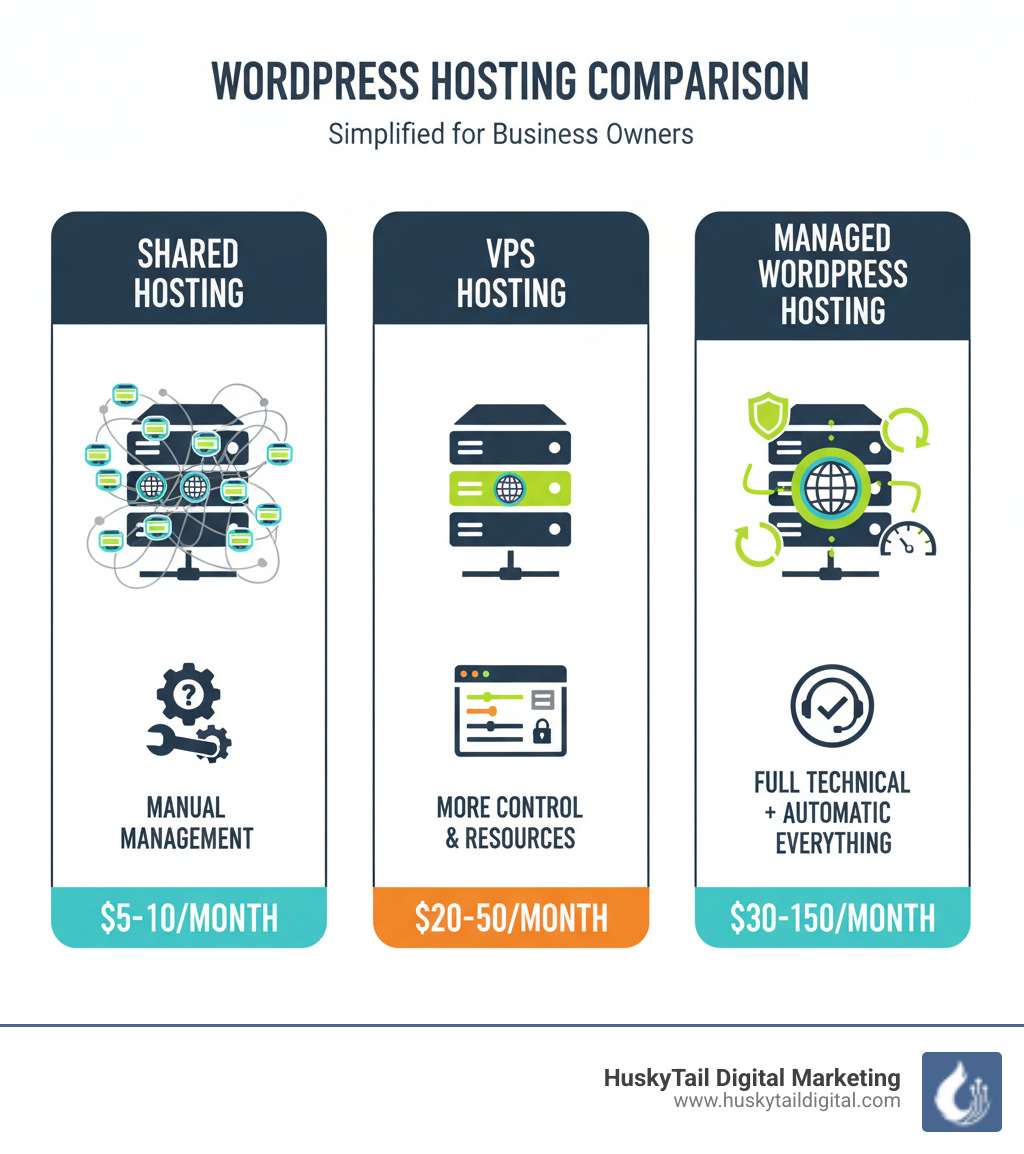 WORDPRESS HOSTING COMPARISON

Simplified for Business Owners

SHARED HOSTING

MANUAL MANAGEMENT

$5-10/MONTH

VPS HOSTING

MORE CONTROL & RESOURCES

$20-50/MONTH

MANAGED WORDPRESS HOSTING

FULL TECHNICAL + AUTOMATIC EVERYTHING

$30-150/MONTH

HuskyTail Digital Marketing
www.huskytaildigital.com