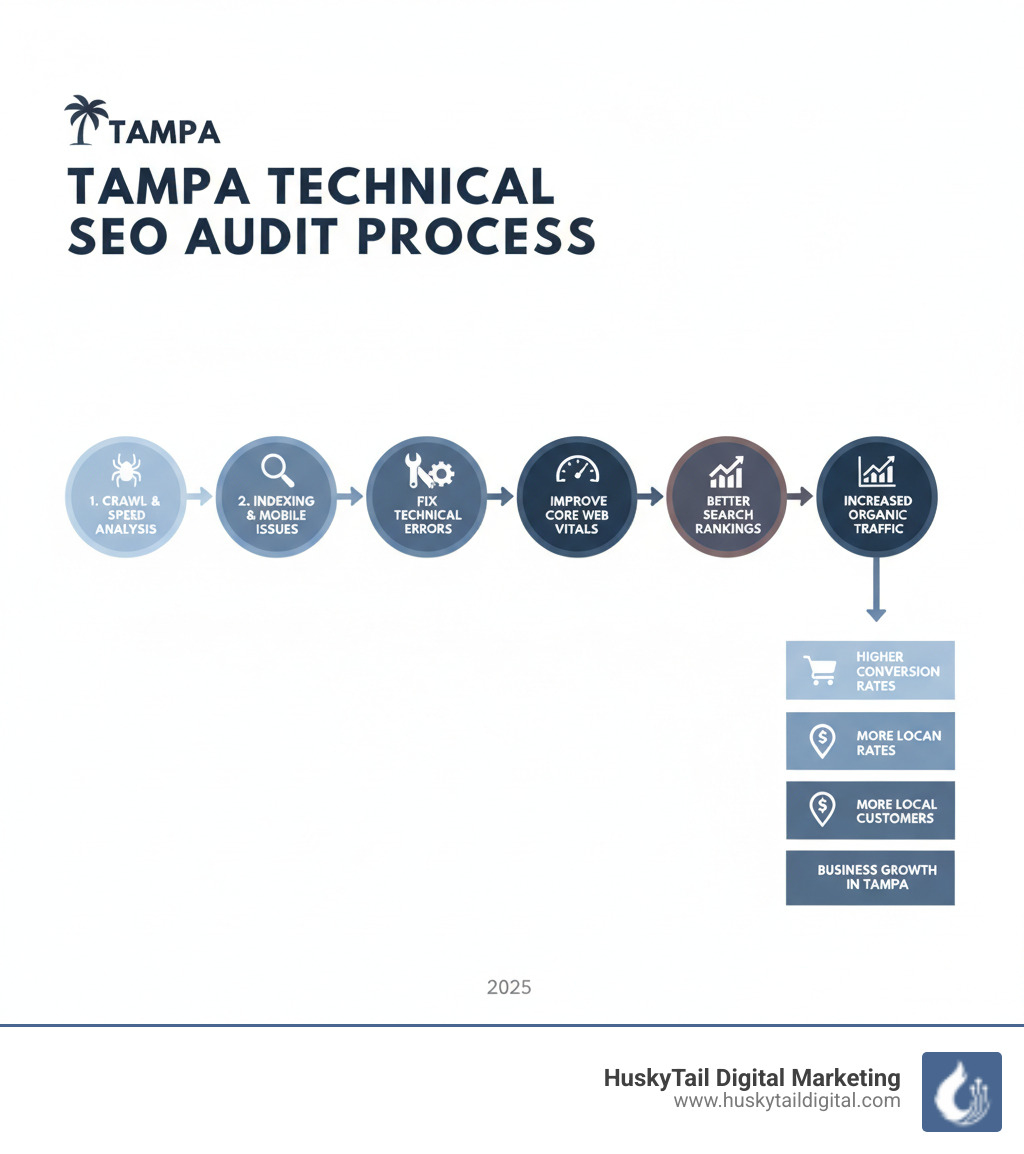 TAMPA

TAMPA TECHNICAL SEO AUDIT PROCESS

1. CRAWL & SPEED ANALYSIS

2. INDEXING & MOBILE ISSUES

FIX TECHNICAL ERRORS

IMPROVE CORE WEB VITALS

BETTER SEARCH RANKINGS

INCREASED ORGANIC TRAFFIC

HIGHER CONVERSION RATES

MORE LOCAN RATES

MORE LOCAL CUSTOMERS

BUSINESS GROWTH IN TAMPA

2025

HuskyTail Digital Marketing
www.huskytaildigital.com