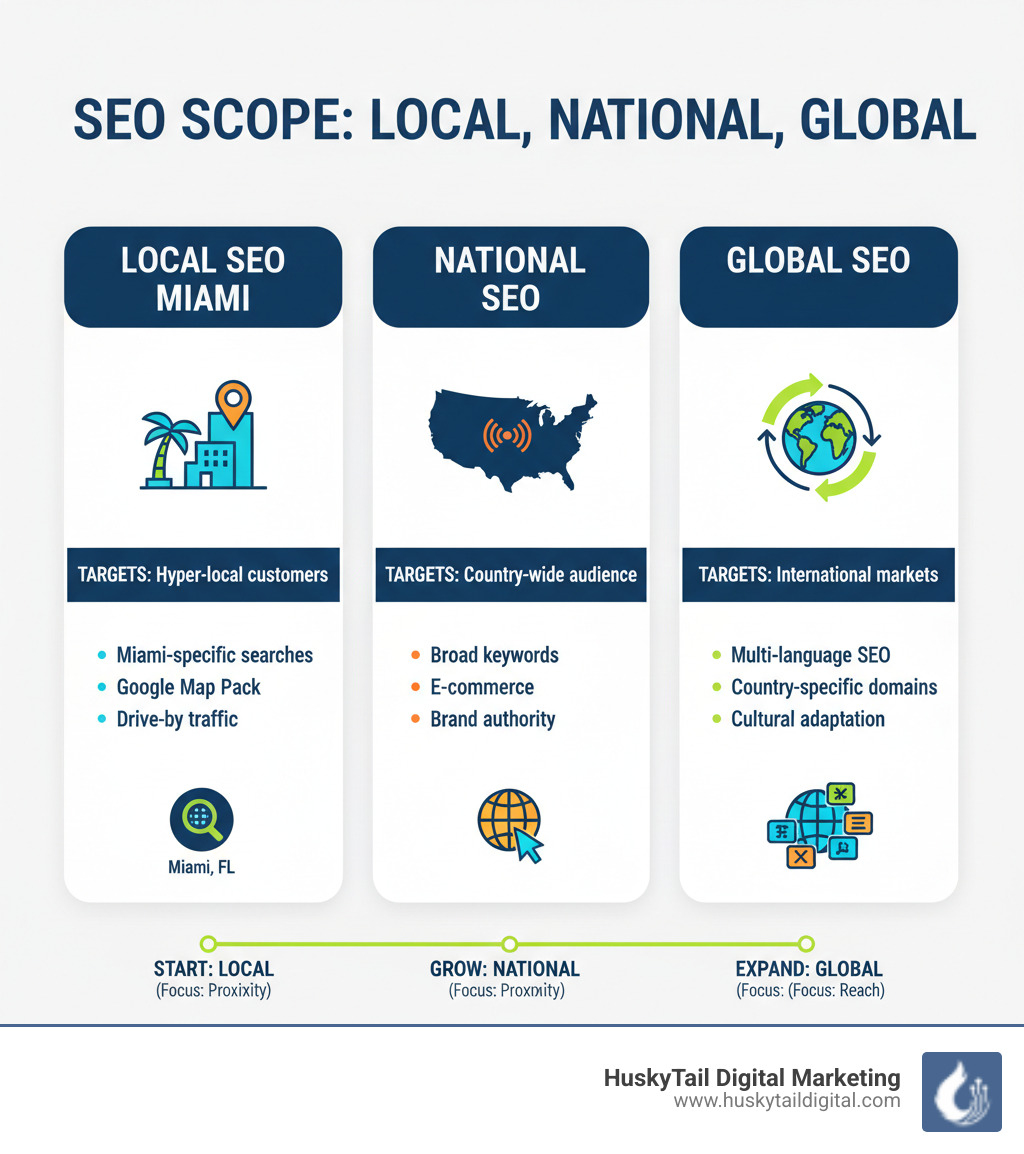 SEO SCOPE: LOCAL, NATIONAL, GLOBAL

LOCAL SEO MIAMI

TARGETS: Hyper-local customers

- Miami-specific searches
- Google Map Pack
- Drive-by traffic

Miami, FL

NATIONAL SEO

TARGETS: Country-wide audience

- Broad keywords
- E-commerce
- Brand authority

GLOBAL SEO

TARGETS: International markets

- Multi-language SEO
- Country-specific domains
- Cultural adaptation

START: LOCAL
(Focus: Proxixity)

GROW: NATIONAL
(Focus: Proxmity)

EXPAND: GLOBAL
(Focus: (Focus: Reach)

HuskyTail Digital Marketing
www.huskytaildigital.com