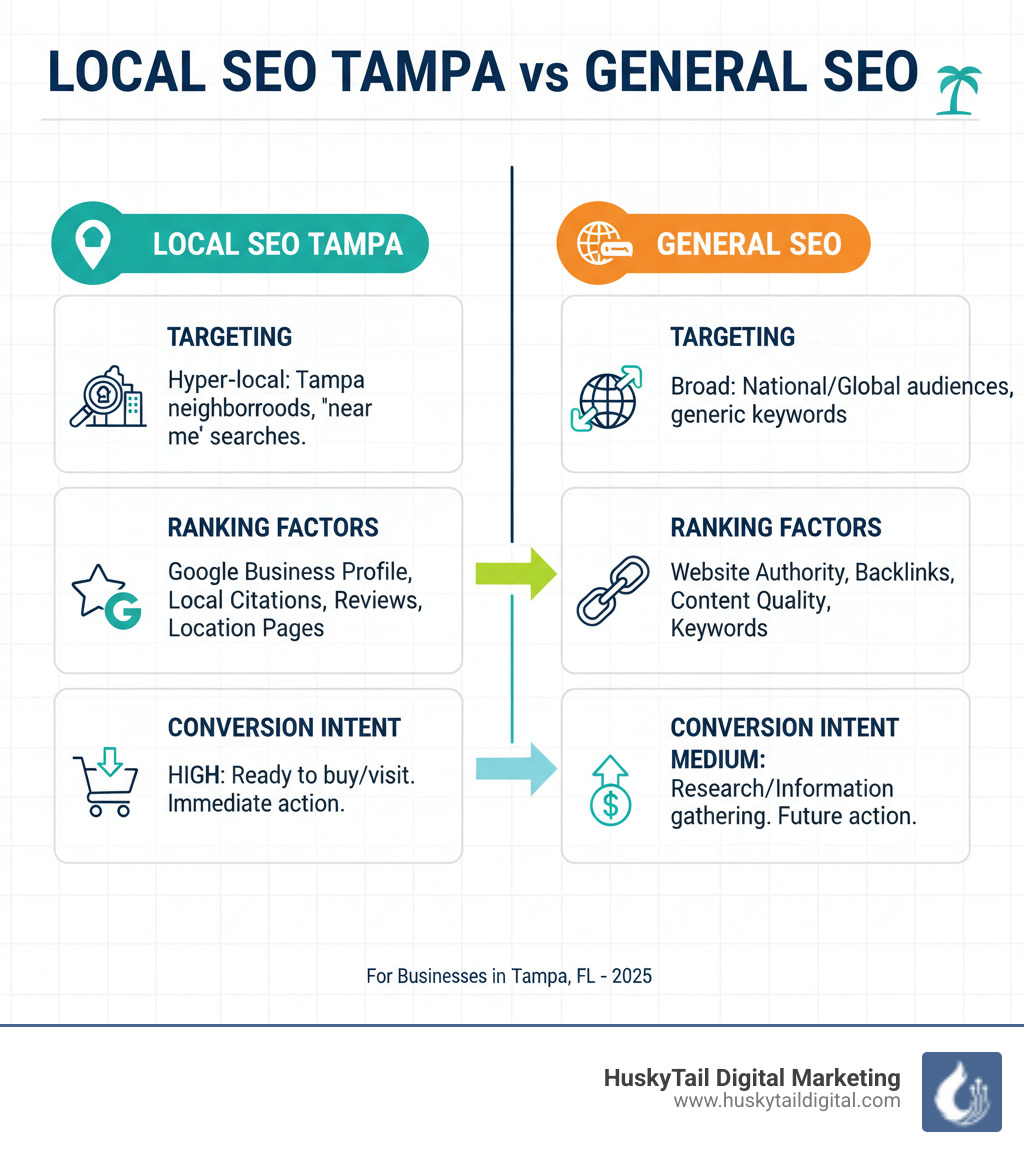 LOCAL SEO TAMPA vs GENERAL SEO

LOCAL SEO TAMPA

TARGETING
Hyper-local: Tampa neighborroods, "near me' searches.

RANKING FACTORS
Google Business Profile, Local Citations, Reviews, Location Pages

CONVERSION INTENT
HIGH: Ready to buy/visit. Immediate action.

GENERAL SEO

TARGETING
Broad: National/Global audiences, generic keywords

RANKING FACTORS
Website Authority, Backlinks, Content Quality, Keywords

CONVERSION INTENT MEDIUM:
Research/Information gathering. Future action.

For Businesses in Tampa, FL - 2025

HuskyTail Digital Marketing
www.huskytaildigital.com