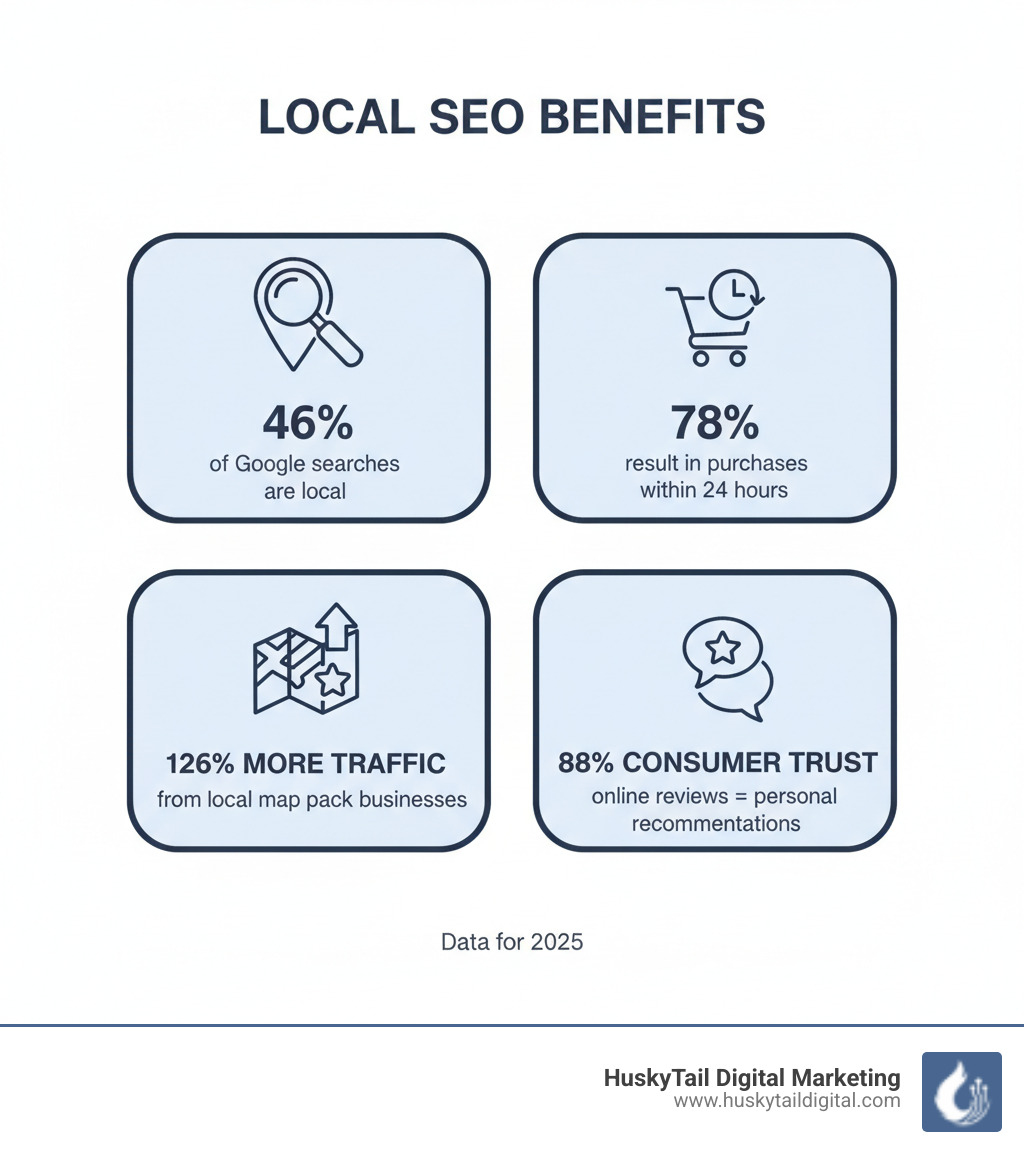 LOCAL SEO BENEFITS

46%
of Google searches are local

78%
result in purchases within 24 hours

126% MORE TRAFFIC
from local map pack businesses

88% CONSUMER TRUST
online reviews = personal recommentations

Data for 2025

HuskyTail Digital Marketing
www.huskytaildigital.com