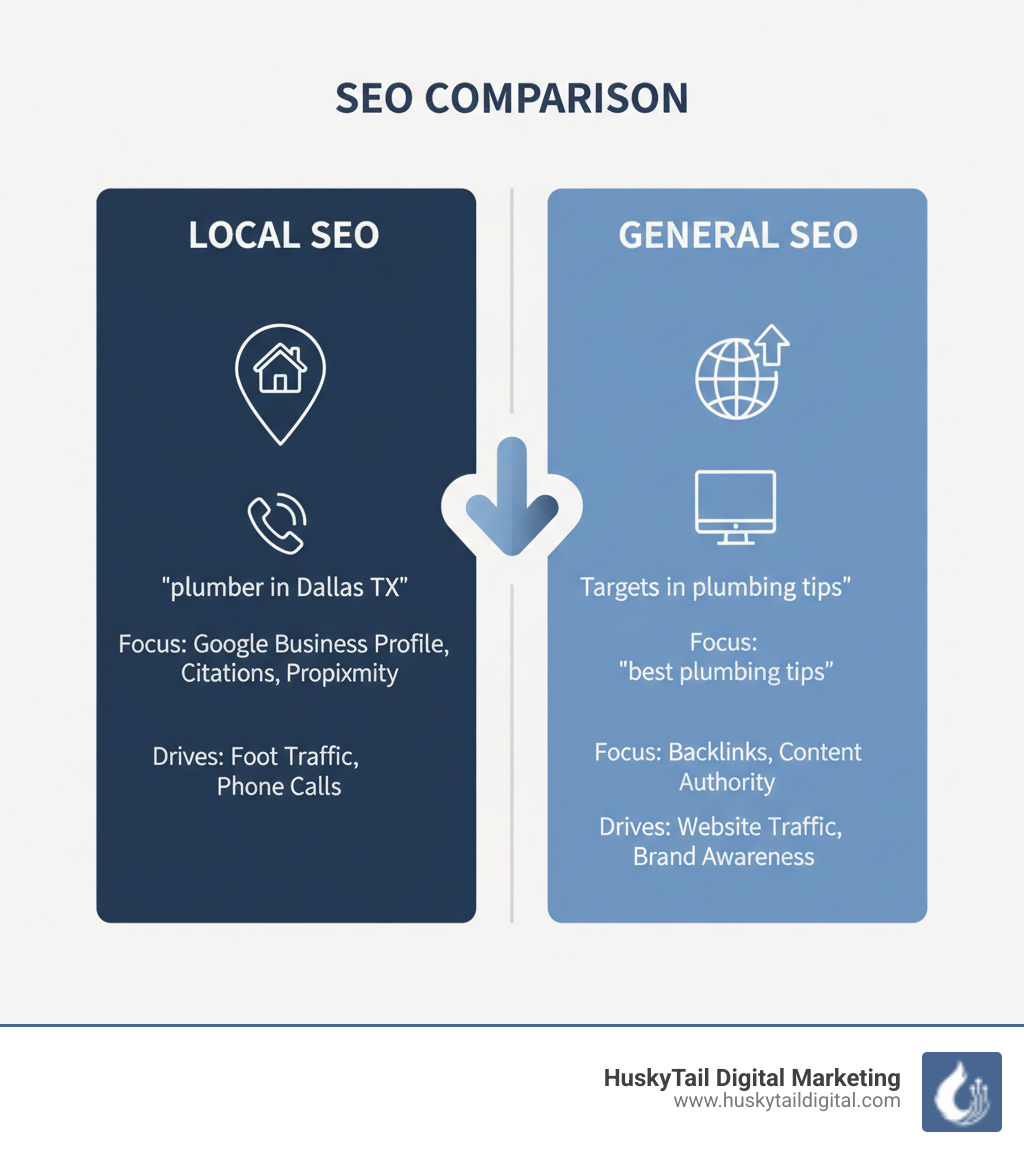 SEO COMPARISON

LOCAL SEO

"plumber in Dallas TX"

Focus: Google Business Profile, Citations, Propixmity

Drives: Foot Traffic, Phone Calls

GENERAL SEO

Targets in plumbing tips"

Focus: "best plumbing tips"

Focus: Backlinks, Content Authority

Drives: Website Traffic, Brand Awareness

HuskyTail Digital Marketing
www.huskytaildigital.com