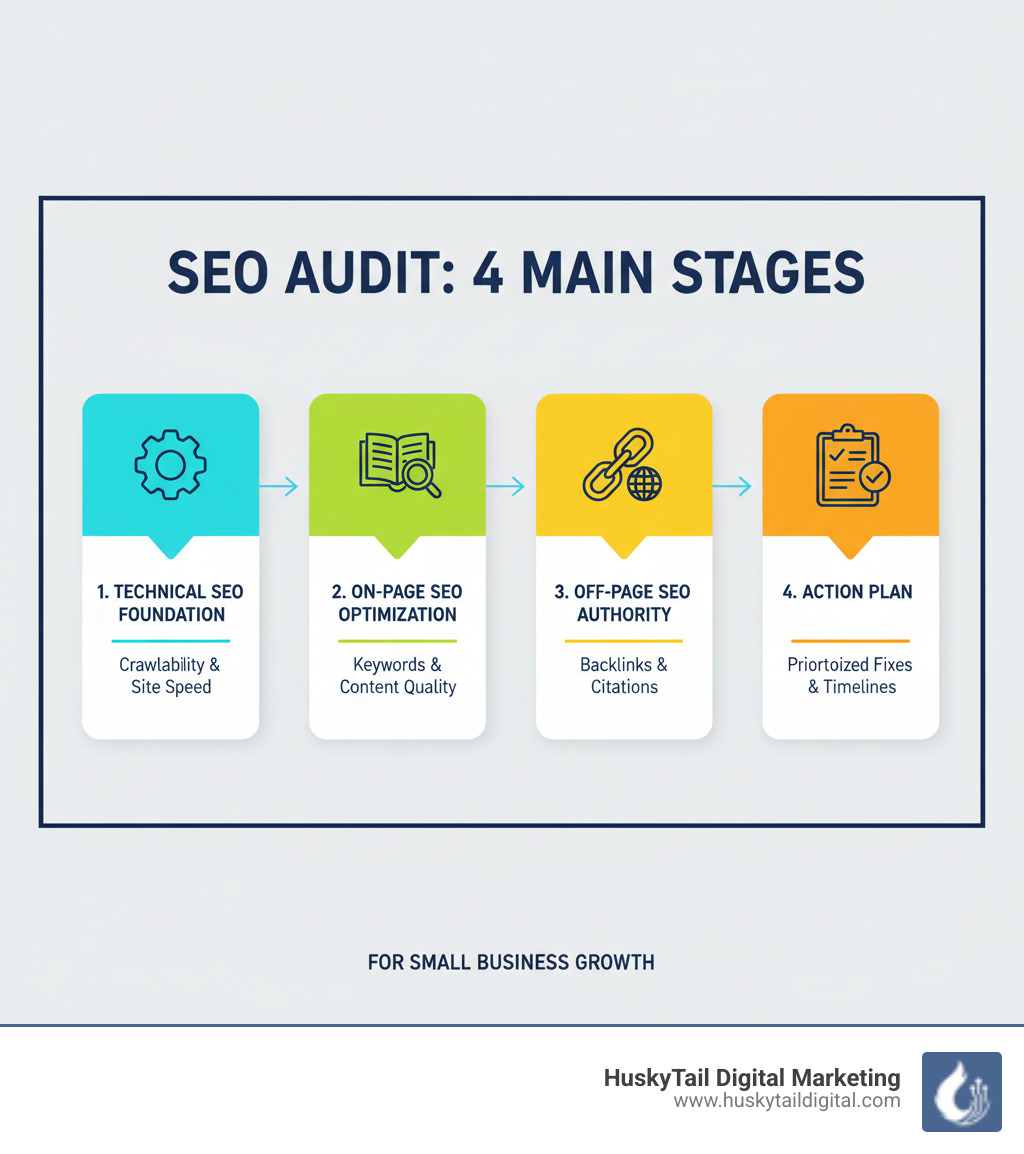 SEO AUDIT: 4 MAIN STAGES

1. TECHNICAL SEO FOUNDATION

Crawlability & Site Speed

2. ON-PAGE SEO OPTIMIZATION

Keywords & Content Quality

3. OFF-PAGE SEO AUTHORITY

Backlinks & Citations

4. ACTION PLAN

Priortoized Fixes & Timelines

FOR SMALL BUSINESS GROWTH

HuskyTail Digital Marketing
www.huskytaildigital.com