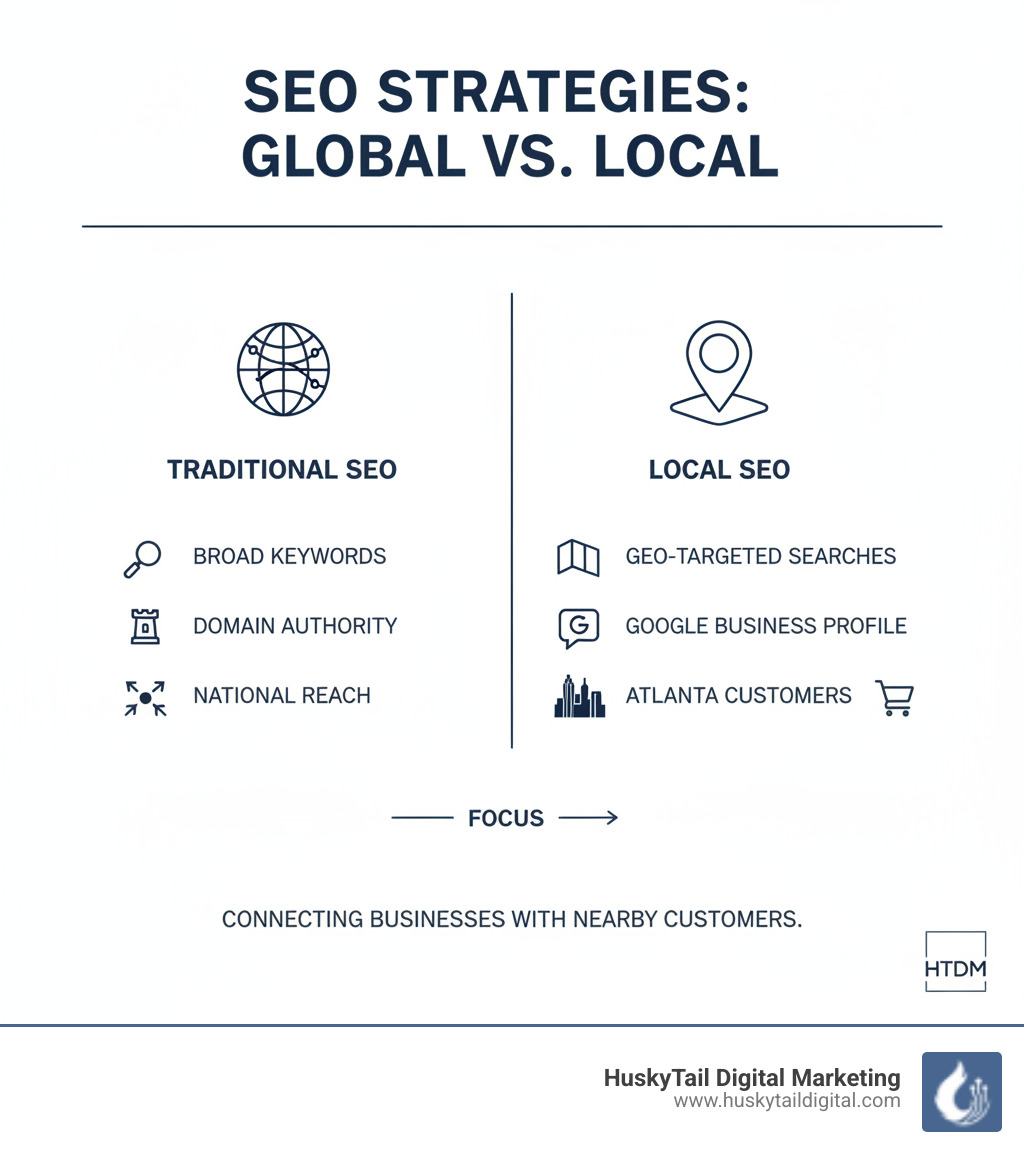 SEO STRATEGIES: GLOBAL VS. LOCAL

TRADITIONAL SEO

BROAD KEYWORDS

DOMAIN AUTHORITY

NATIONAL REACH

LOCAL SEO

GEO-TARGETED SEARCHES

GOOGLE BUSINESS PROFILE

ATLANTA CUSTOMERS

FOCUS

CONNECTING BUSINESSES WITH NEARBY CUSTOMERS.

HTDM

HuskyTail Digital Marketing
www.huskytaildigital.com