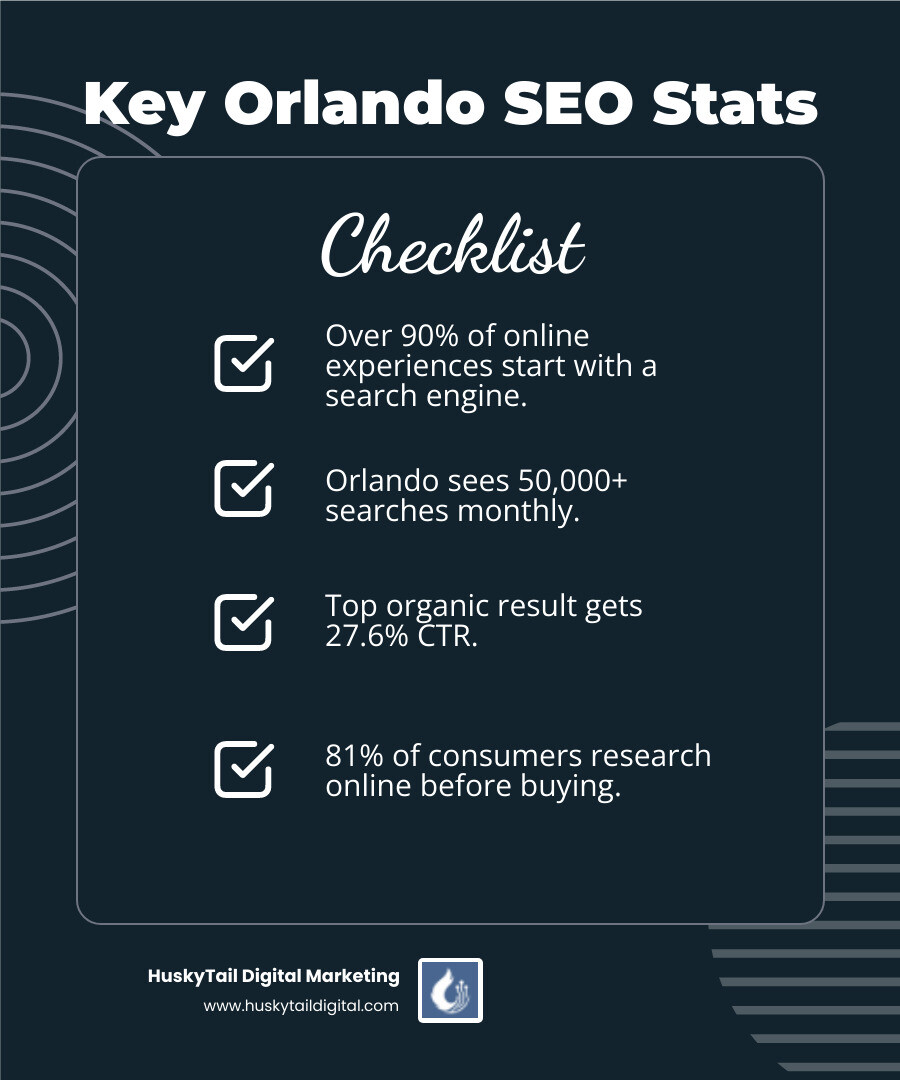 Key Orlando SEO Stats

Checklist

Over 90% of online experiences start with a search engine.

Orlando sees 50,000+ searches monthly.

Top organic result gets 27.6% CTR.

81% of consumers research online before buying.

HuskyTail Digital Marketing
www.huskytaildigital.com