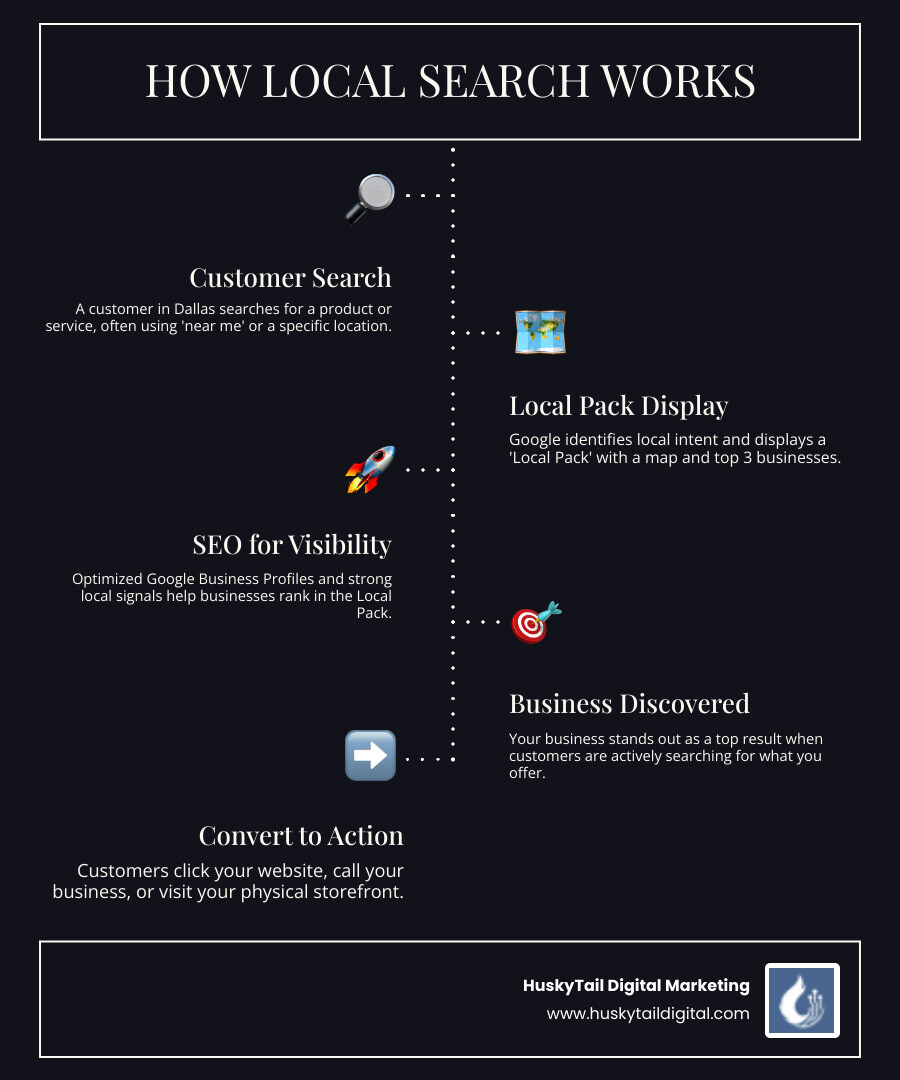 HOW LOCAL SEARCH WORKS

Customer Search

A customer in Dallas searches for a product or service, often using 'near me' or a specific location.

Local Pack Display

Google identifies local intent and displays a 'Local Pack' with a map and top 3 businesses.

SEO for Visibility

Optimized Google Business Profiles and strong local signals help businesses rank in the Local Pack.

Business Discovered

Your business stands out as a top result when customers are actively searching for what you offer.

Convert to Action

Customers click your website, call your business, or visit your physical storefront.

HuskyTail Digital Marketing
www.huskytaildigital.com