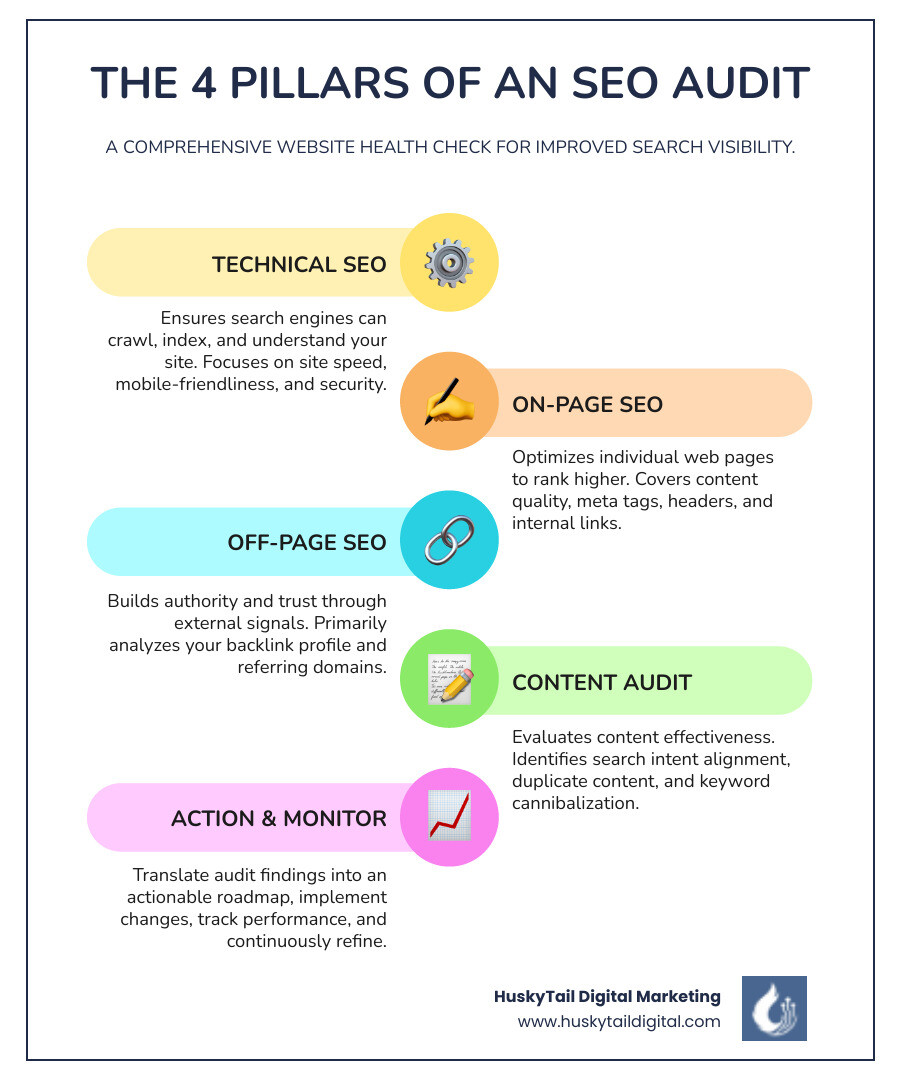 THE 4 PILLARS OF AN SEO AUDIT

A COMPREHENSIVE WEBSITE HEALTH CHECK FOR IMPROVED SEARCH VISIBILITY.

TECHNICAL SEO

Ensures search engines can crawl, index, and understand your site. Focuses on site speed, mobile-friendliness, and security.

ON-PAGE SEO

Optimizes individual web pages to rank higher. Covers content quality, meta tags, headers, and internal links.

OFF-PAGE SEO

Builds authority and trust through external signals. Primarily analyzes your backlink profile and referring domains.

CONTENT AUDIT

Evaluates content effectiveness. Identifies search intent alignment, duplicate content, and keyword cannibalization.

ACTION & MONITOR

Translate audit findings into an actionable roadmap, implement changes, track performance, and continuously refine.

HuskyTail Digital Marketing
www.huskytaildigital.com