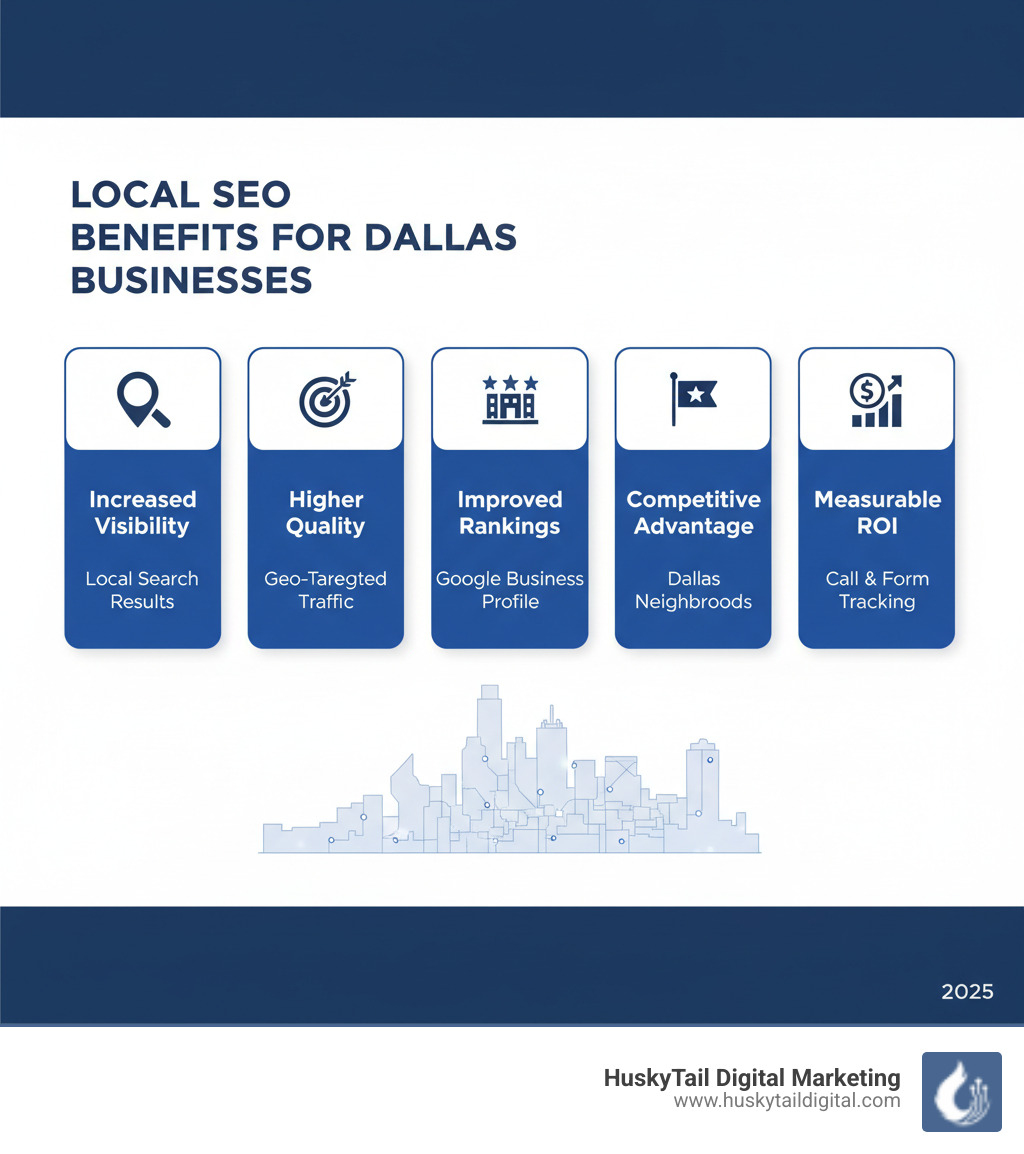 LOCAL SEO BENEFITS FOR DALLAS BUSINESSES

Increased Visibility

Local Search Results

Higher Quality

Geo-Taregted Traffic

Improved Rankings

Google Business Profile

Competitive Advantage

Dallas Neighbroods

Measurable ROI

Call & Form Tracking

2025

HuskyTail Digital Marketing
www.huskytaildigital.com