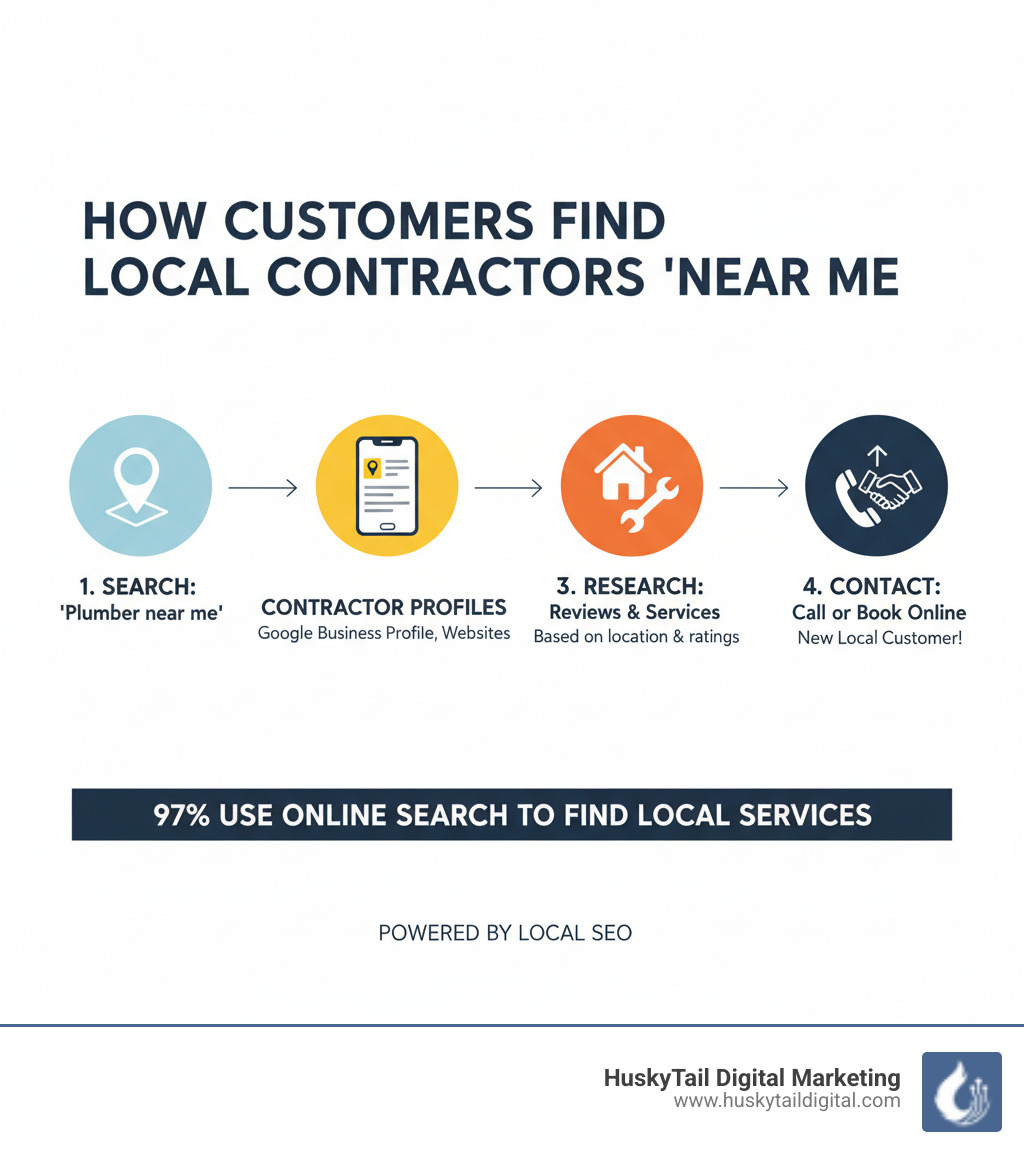 HOW CUSTOMERS FIND LOCAL CONTRACTORS 'NEAR ME

1. SEARCH:
'Plumber near me'

CONTRACTOR PROFILES
Google Business Profile, Websites

3. RESEARCH:
Reviews & Services
Based on location & ratings

4. CONTACT:
Call or Book Online
New Local Customer!

97% USE ONLINE SEARCH TO FIND LOCAL SERVICES

POWERED BY LOCAL SEO

HuskyTail Digital Marketing
www.huskytaildigital.com