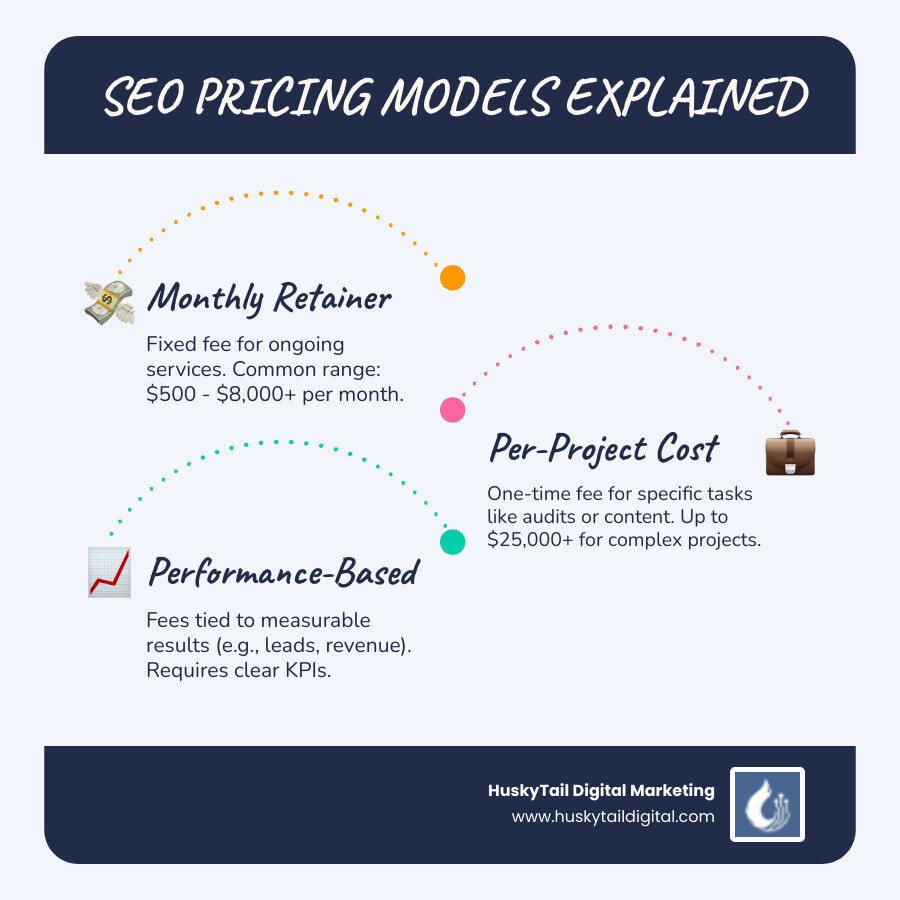 SEO PRICING MODELS EXPLAINED

Monthly Retainer

Fixed fee for ongoing services. Common range: \$500 - \$8,000+ per month.

Per-Project Cost

One-time fee for specific tasks like audits or content. Up to \$25,000+ for complex projects.

Performance-Based

Fees tied to measurable results (e.g., leads, revenue). Requires clear KPIs.

HuskyTail Digital Marketing
www.huskytaildigital.com