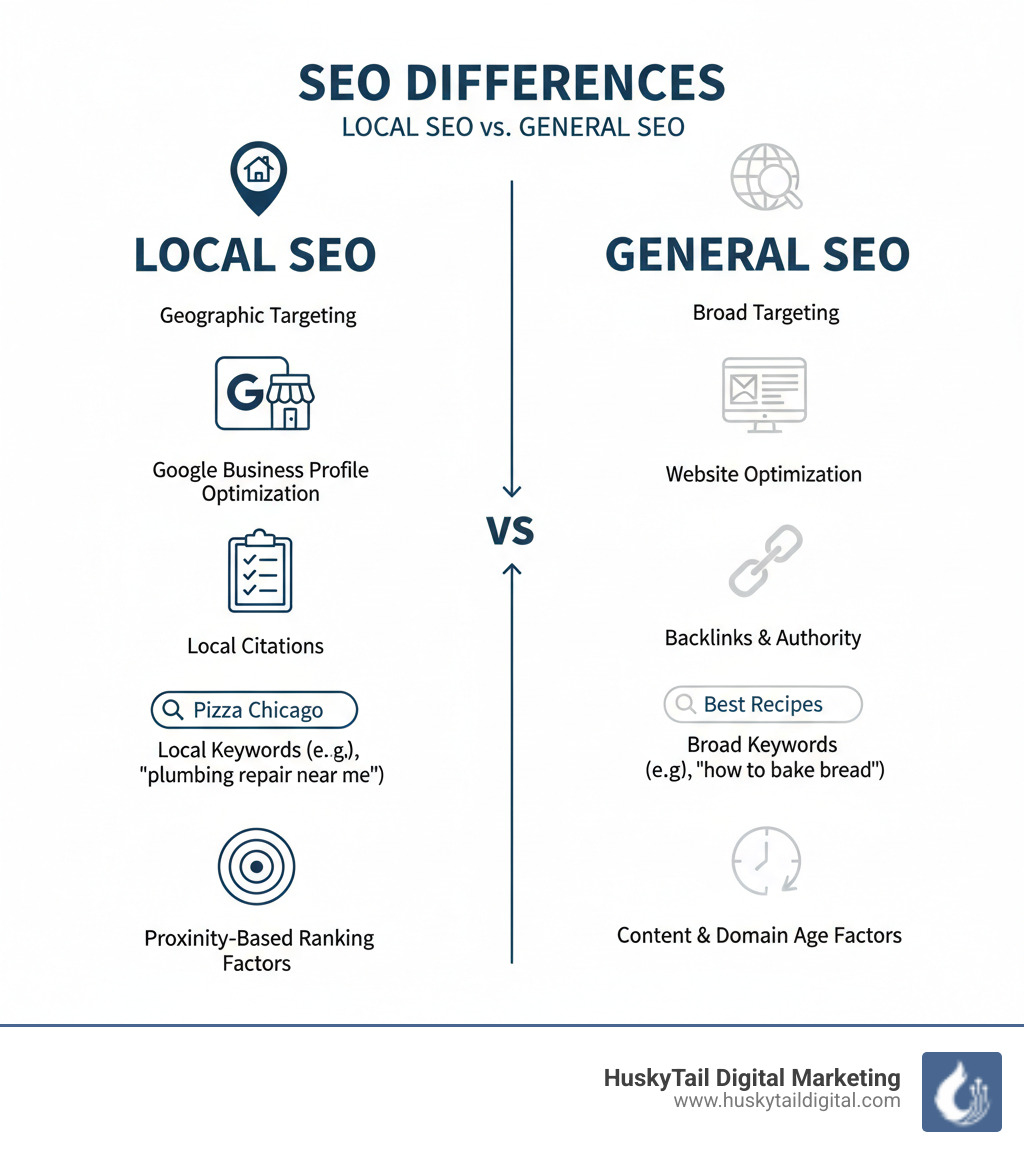 SEO DIFFERENCES
LOCAL SEO vs. GENERAL SEO

LOCAL SEO

Geographic Targeting

G

Google Business Profile Optimization

Local Citations

Pizza Chicago

Local Keywords (e.g,), "plumbing repair near me")

Proxinity-Based Ranking Factors

VS

GENERAL SEO

Broad Targeting

Website Optimization

Backlinks & Authority

Best Recipes

Broad Keywords (e.g), "how to bake bread")

Content & Domain Age Factors

HuskyTail Digital Marketing
www.huskytaildigital.com