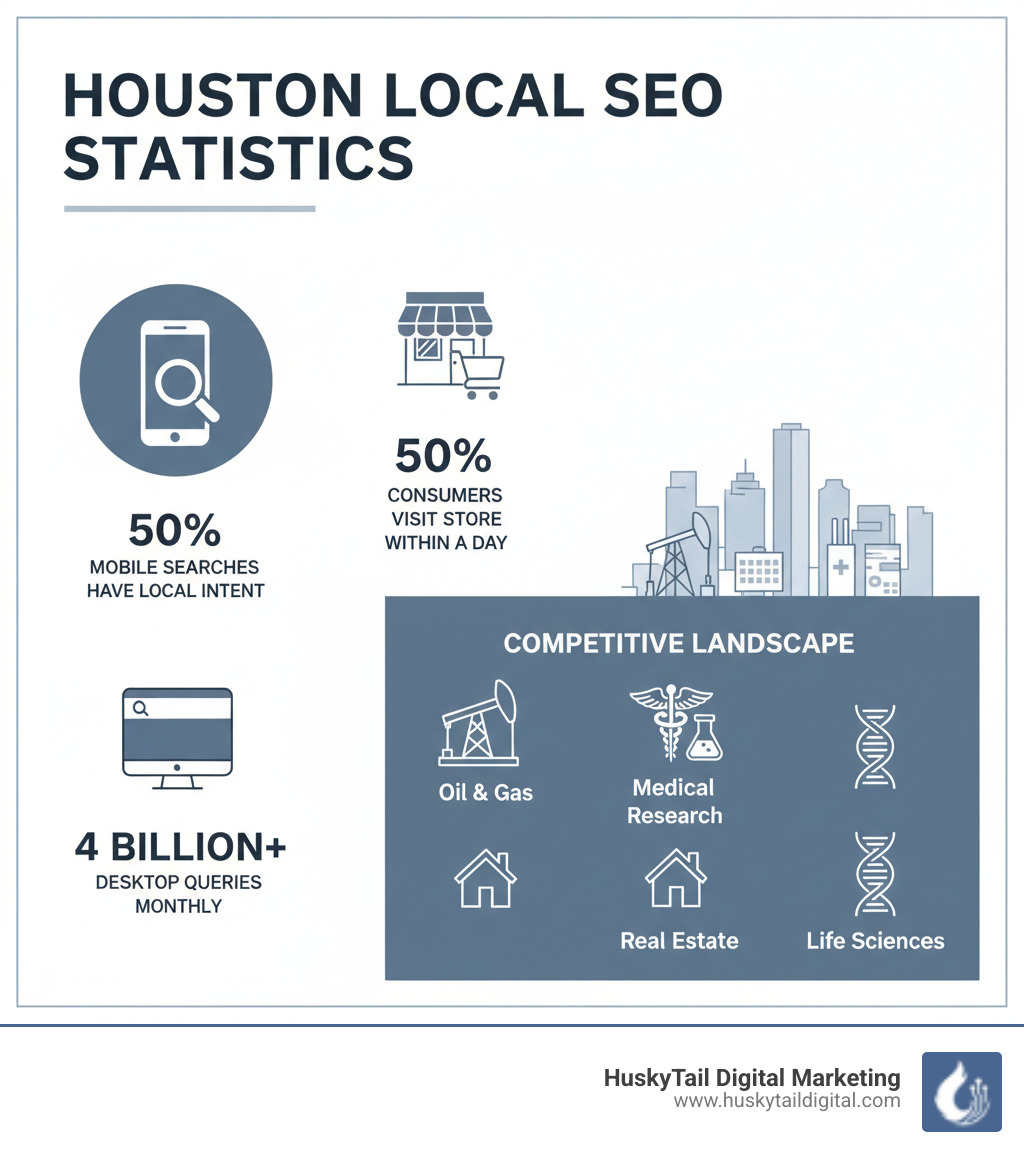 HOUSTON LOCAL SEO STATISTICS

50%
MOBILE SEARCHES HAVE LOCAL INTENT

50%
CONSUMERS VISIT STORE WITHIN A DAY

4 BILLION+
DESKTOP QUERIES MONTHLY

COMPETITIVE LANDSCAPE

Oil & Gas

Medical Research

Real Estate

Life Sciences

HuskyTail Digital Marketing
www.huskytaildigital.com