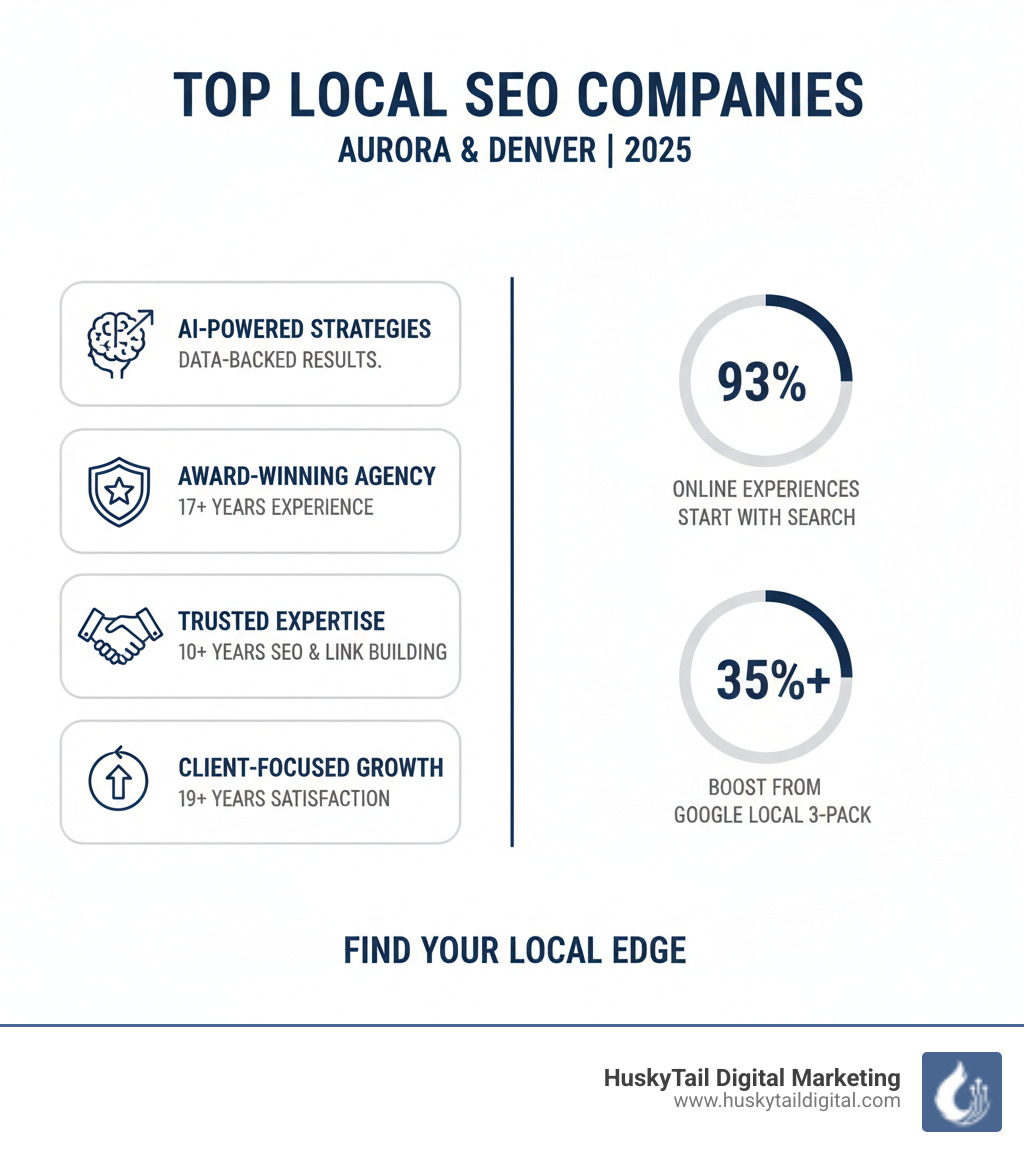 TOP LOCAL SEO COMPANIES

AURORA & DENVER | 2025

AI-POWERED STRATEGIES
DATA-BACKED RESULTS.

AWARD-WINNING AGENCY
17+ YEARS EXPERIENCE

TRUSTED EXPERTISE
10+ YEARS SEO & LINK BUILDING

CLIENT-FOCUSED GROWTH
19+ YEARS SATISFACTION

93%

ONLINE EXPERIENCES START WITH SEARCH

35%+

BOOST FROM GOOGLE LOCAL 3-PACK

FIND YOUR LOCAL EDGE

HuskyTail Digital Marketing
www.huskytaildigital.com