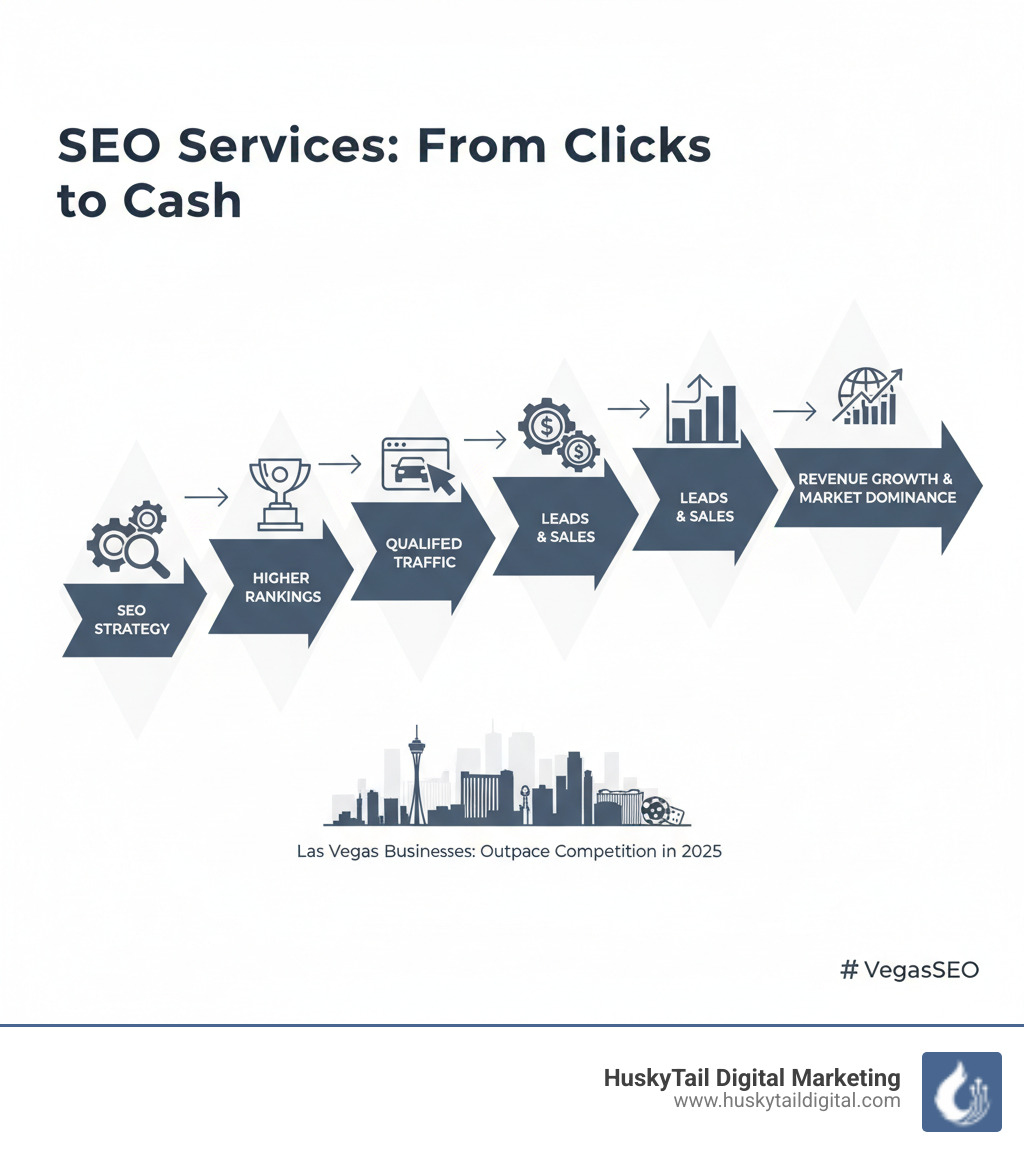 SEO Services: From Clicks to Cash

SEO STRATEGY

HIGHER RANKINGS

QUALIFED TRAFFIC

LEADS & SALES

LEADS & SALES

REVENUE GROWTH & MARKET DOMINANCE

Las Vegas Businesses: Outpace Competition in 2025

# VegasSEO

HuskyTail Digital Marketing
www.huskytaildigital.com